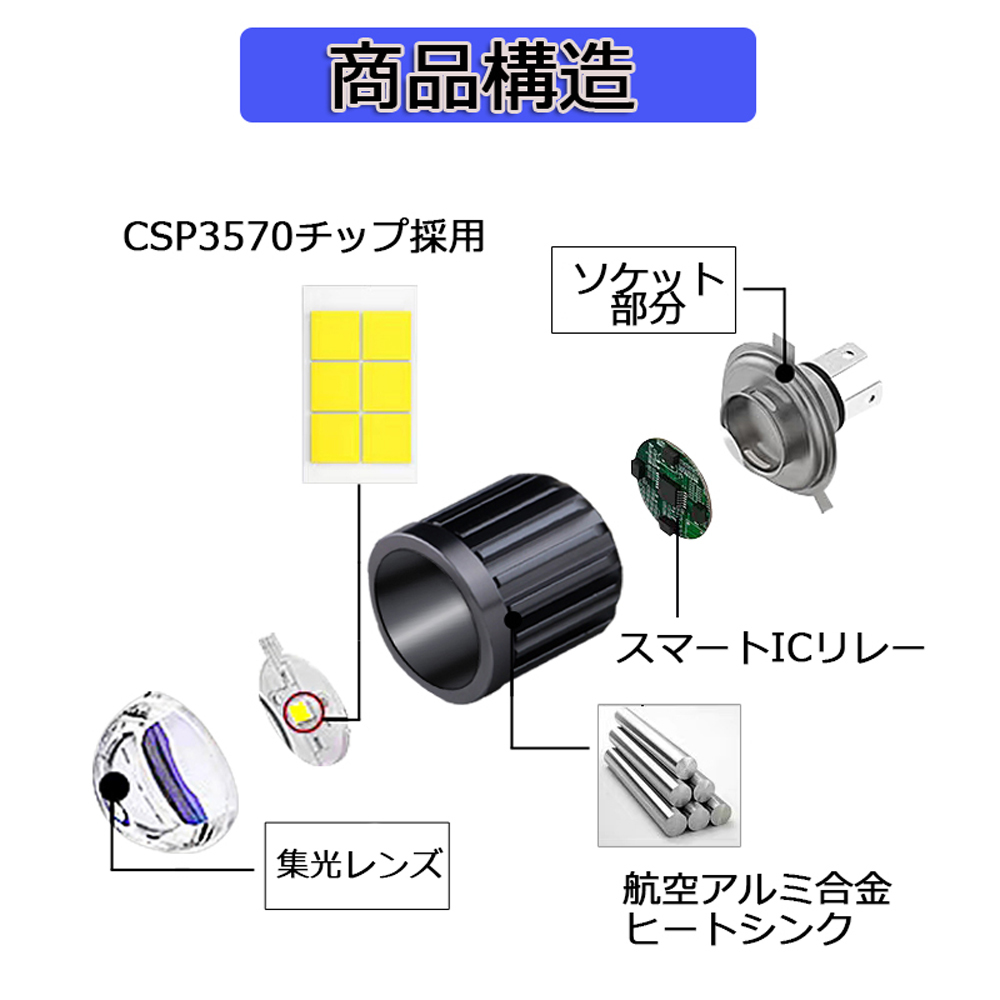 商品構造

CSP3570チップ採用

ソケット部分

スマートICリレー

集光レンズ

航空アルミ合金ヒートシンク