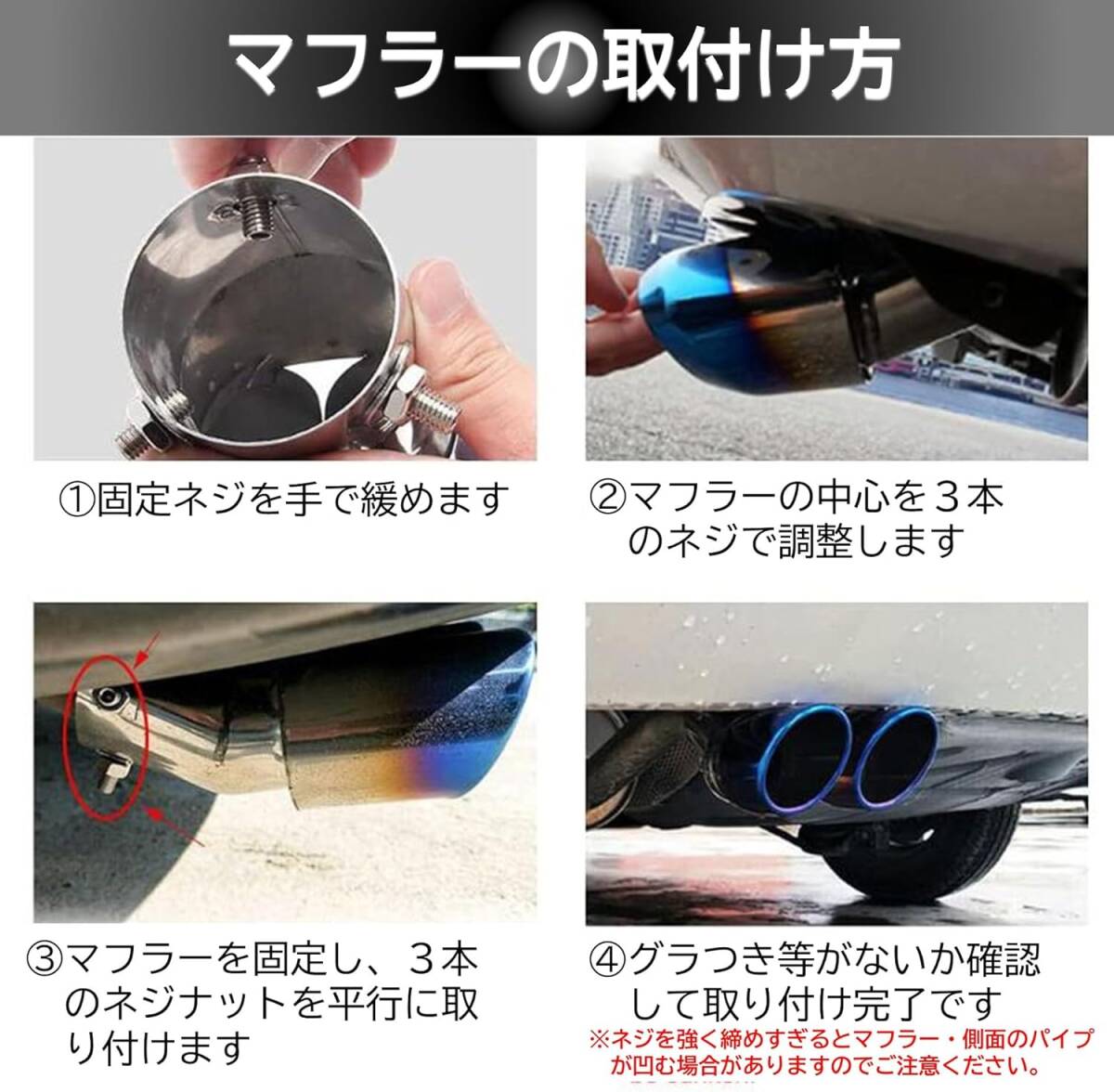 マフラーの取付け方

①固定ネジを手で緩めます

②マフラーの中心を３本のネジで調整します

③マフラーを固定し、３本のネジナットを平行に取り付けます

④グラつき等がないか確認して取り付け完了です
※ネジを強く締めすぎるとマフラー・側面のパイプが凹む場合がありますのでご注意ください。