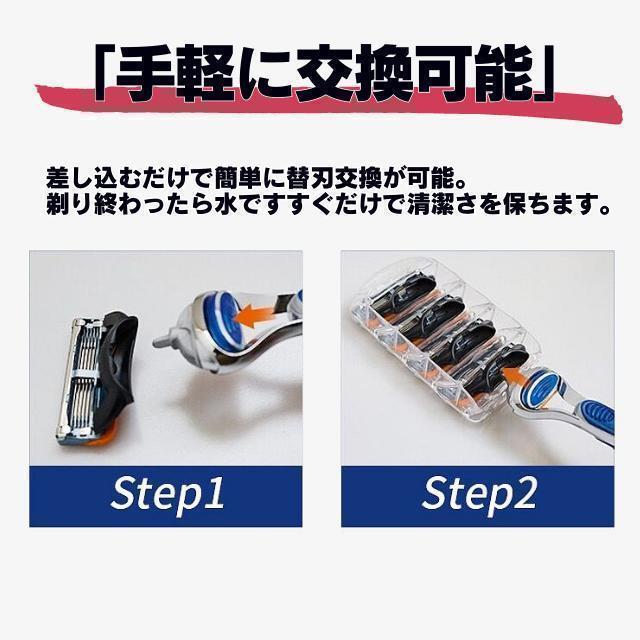 「手軽に交換可能」

差し込むだけで簡単に替刃交換が可能。
剃り終わったら水ですすぐだけで清潔さを保ちます。

Step1

Step2