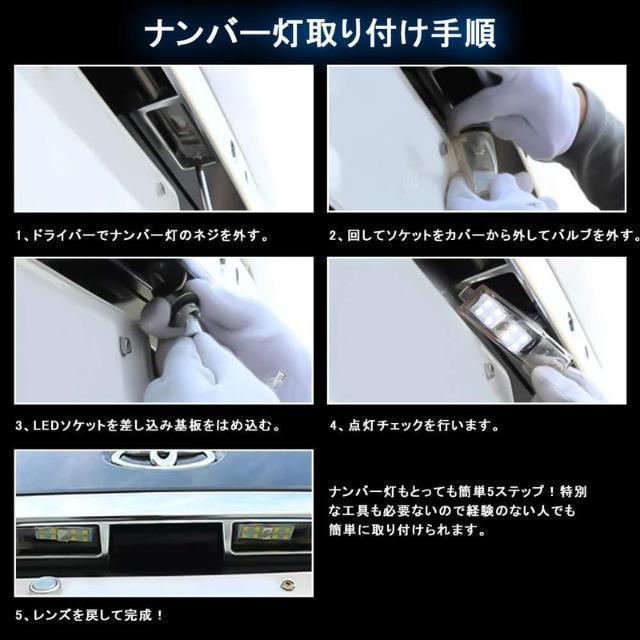 ナンバー灯取り付け手順

1、ドライバーでナンバー灯のネジを外す。

2、回してソケットをカバーから外してバルブを外す。

3、LEDソケットを差し込み基板をはめ込む。

4、点灯チェックを行います。

ナンバー灯もとっても簡単5ステップ！特別な工具も必要ないので経験のない人でも簡単に取り付けられます。

5、レンズを戻して完成！