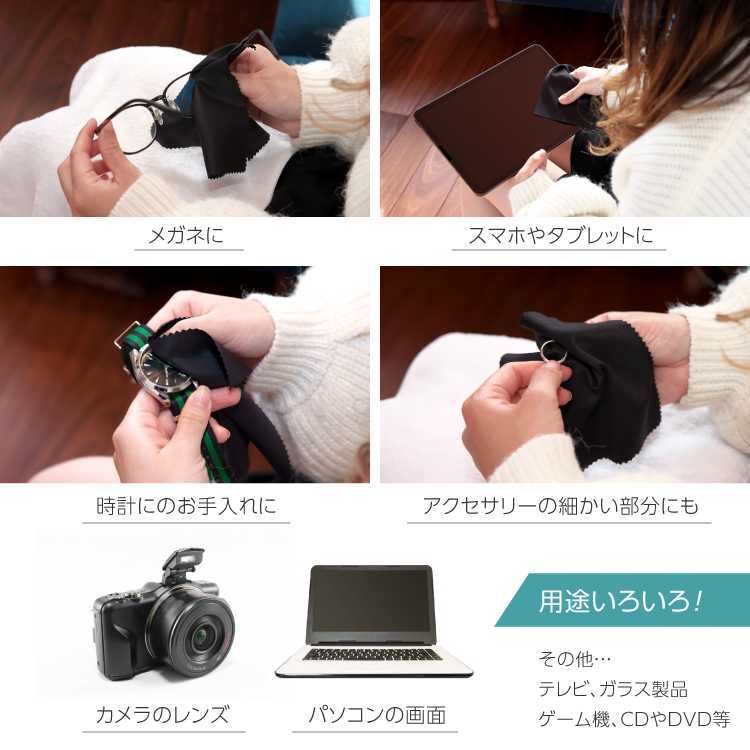 メガネに

スマホやタブレットに

時計にのお手入れに

アクセサリーの細かい部分にも

カメラのレンズ

パソコンの画面

用途いろいろ!

その他…
テレビ、ガラス製品
ゲーム機、CDやDVD等