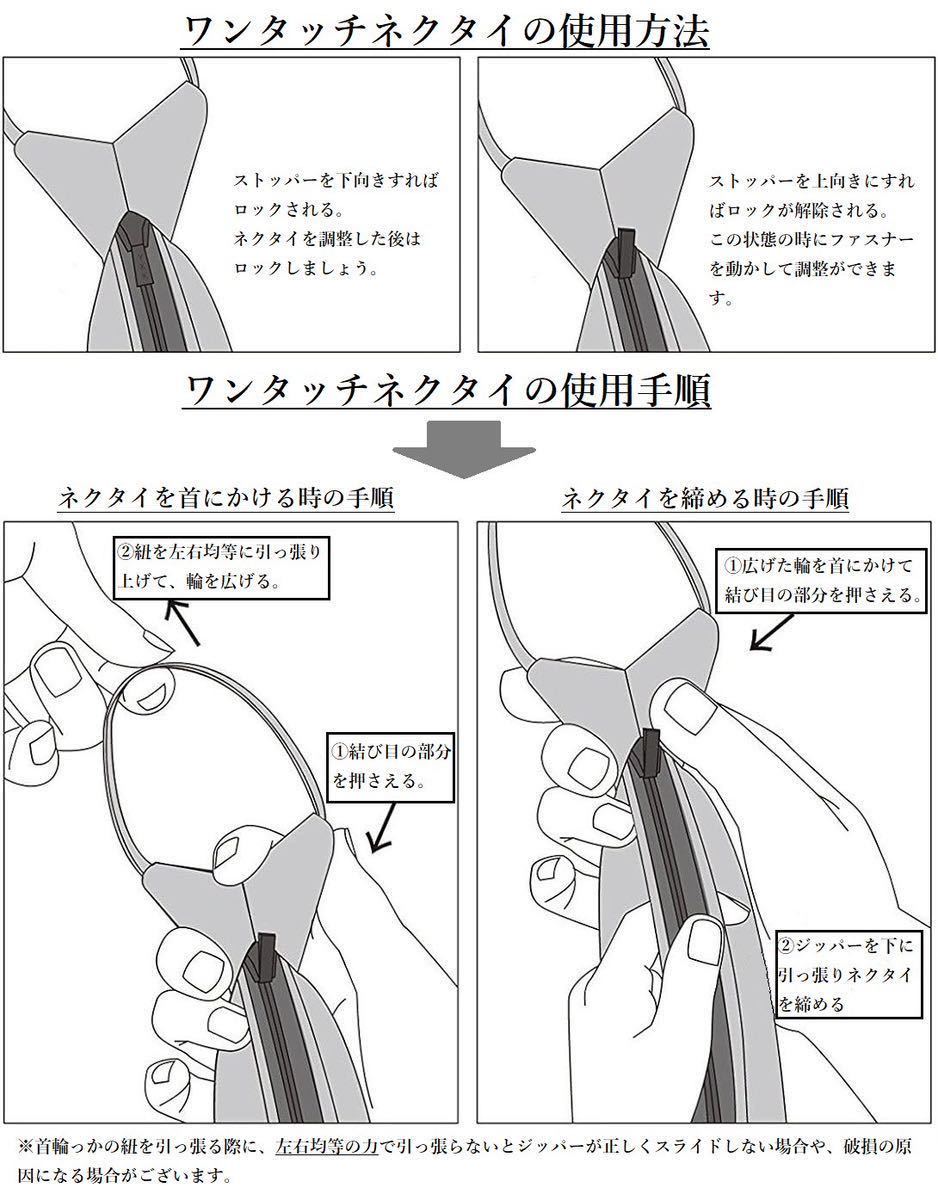 ワンタッチネクタイの使用方法

ストッパーを下向きすればロックされる。
ネクタイを調整した後はロックしましょう。

ストッパーを上向きにすればロックが解除される。
この状態の時にファスナーを動かして調整ができます。

ワンタッチネクタイの使用手順

ネクタイを首にかける時の手順

②紐を左右均等に引っ張り上げて、輪を広げる。

①結び目の部分を押さえる。

ネクタイを締める時の手順

①広げた輪を首にかけて結び目の部分を押さえる。

②ジッパーを下に引っ張りネクタイを締める

※首輪っかの紐を引っ張る際に、左右均等の力で引っ張らないとジッパーが正しくスライドしない場合や、破損の原因になる場合がございます。