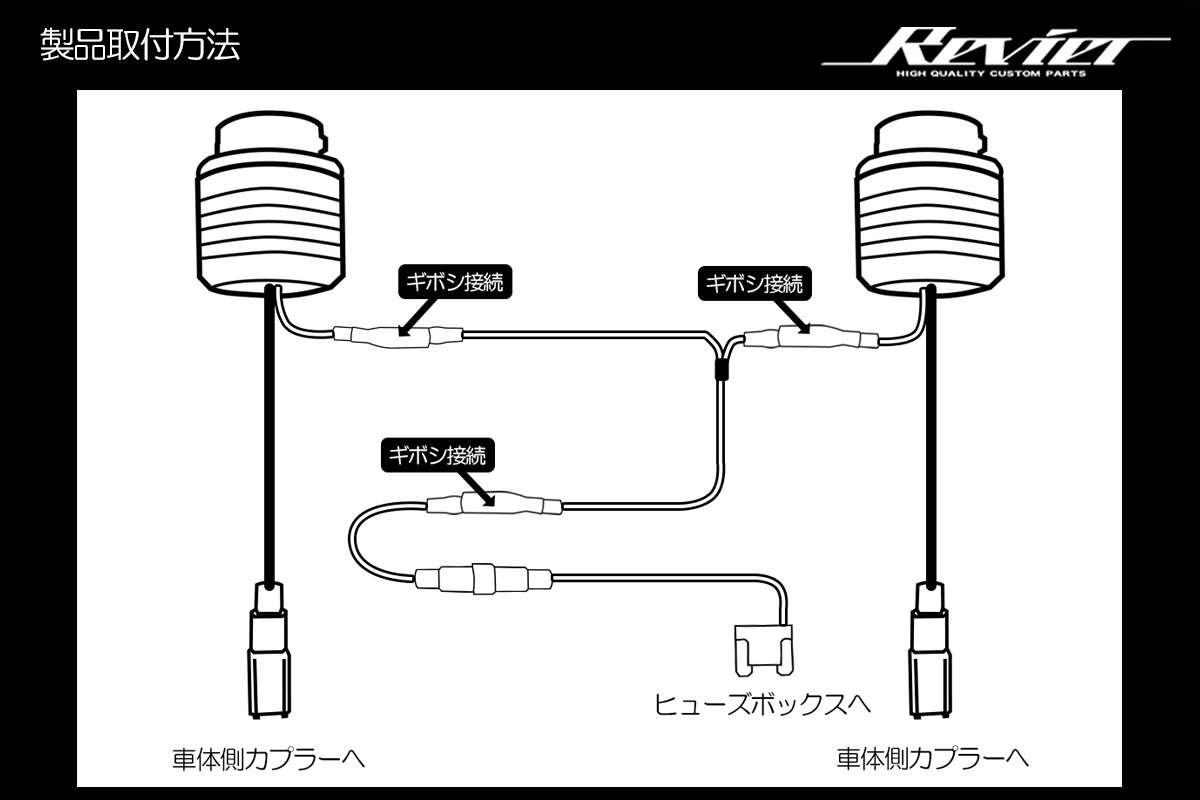 製品取付方法

Revier
HIGH QUALITY CUSTOM PARTS

ギボシ接続

ギボシ接続

ギボシ接続

ヒューズボックスへ

車体側カプラーへ

車体側カプラーへ