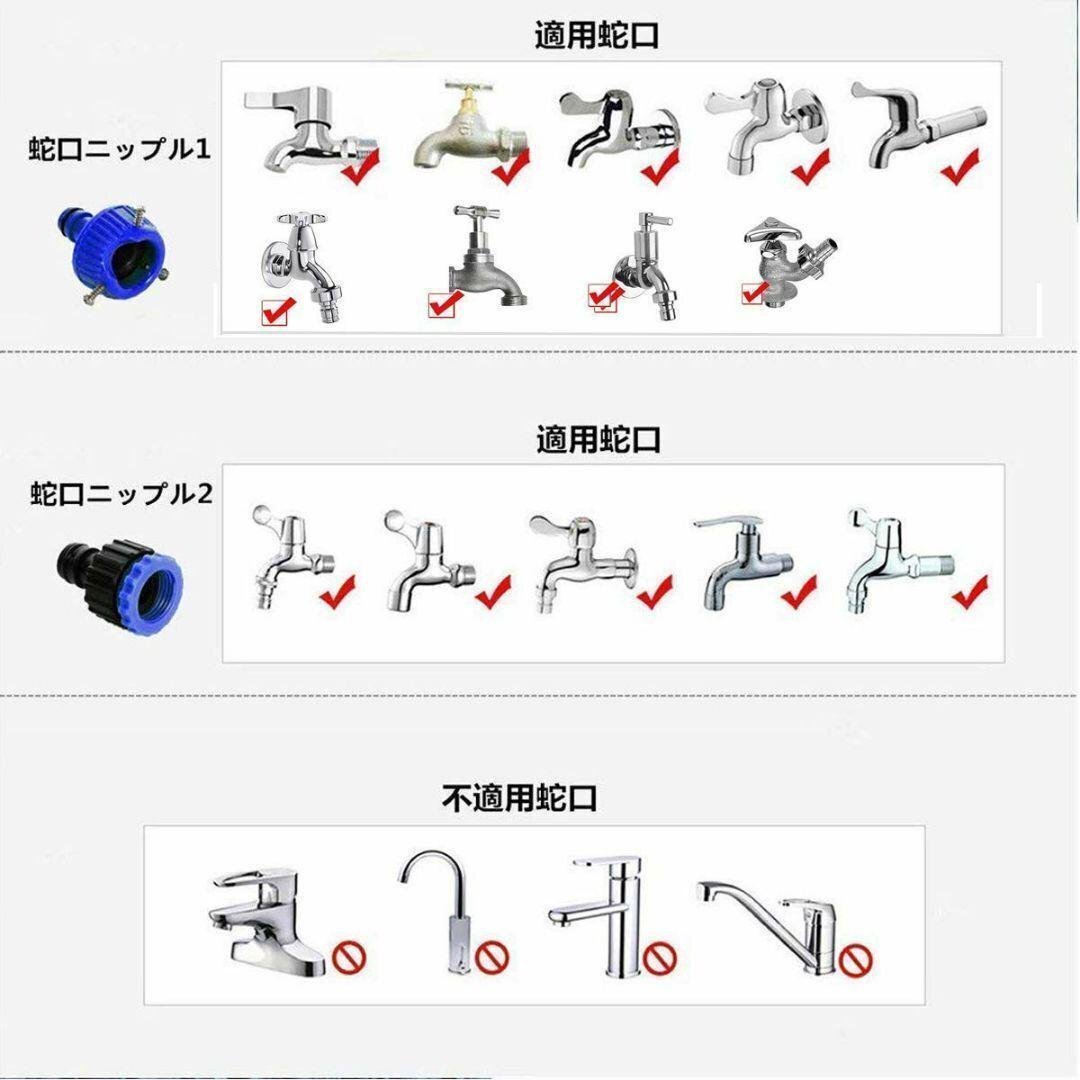 適用蛇口

蛇口ニップル1

適用蛇口

蛇口ニップル2

不適用蛇口