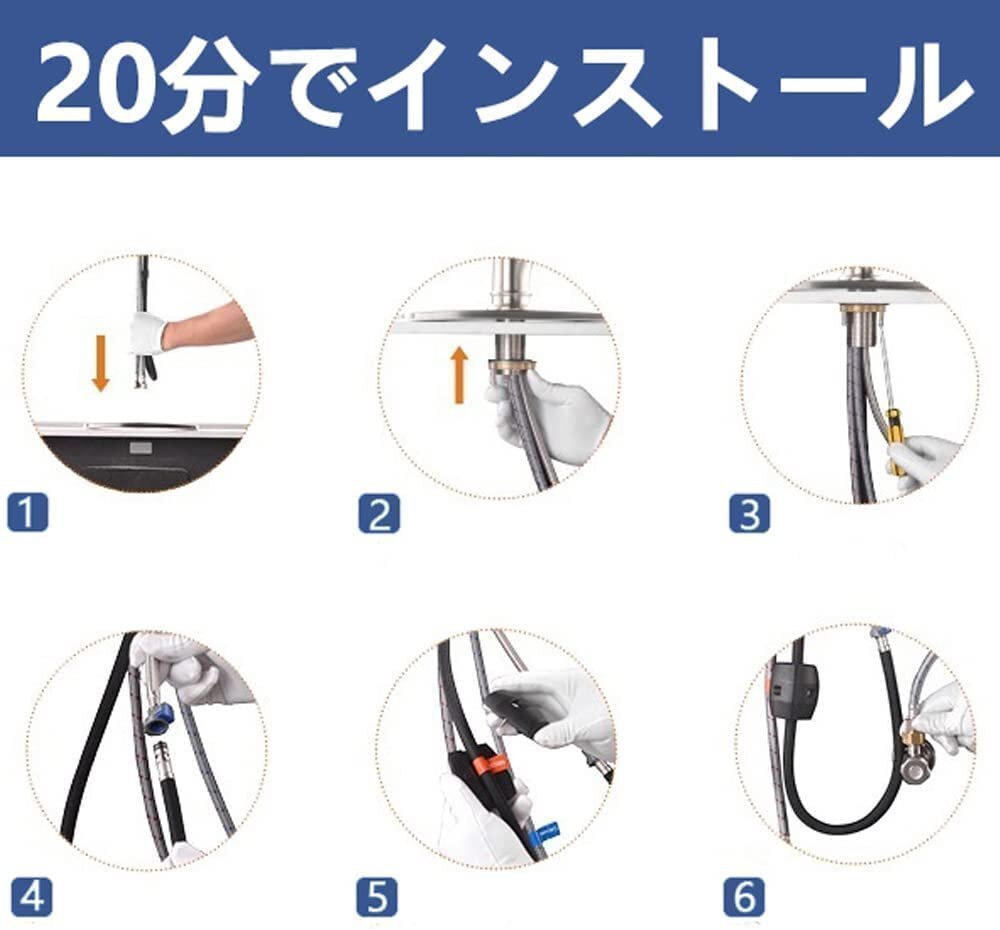 20分でインストール

1

2

3

4

5

6