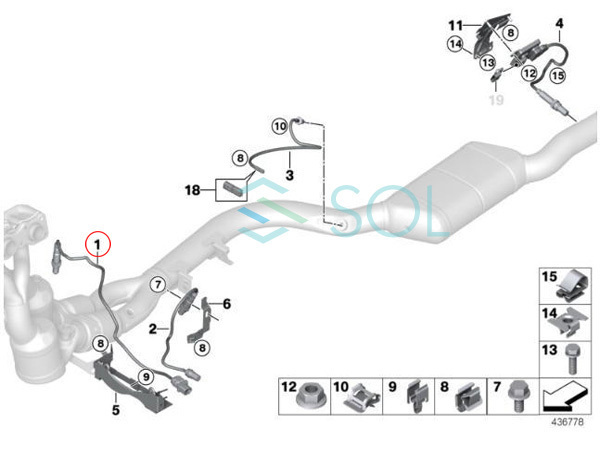 11
8
4
14
13
12
15
19
10
8
3
18
SOL
1
7
6
2
8
8
9
5
15
14
13
12
10
9
8
7
436778