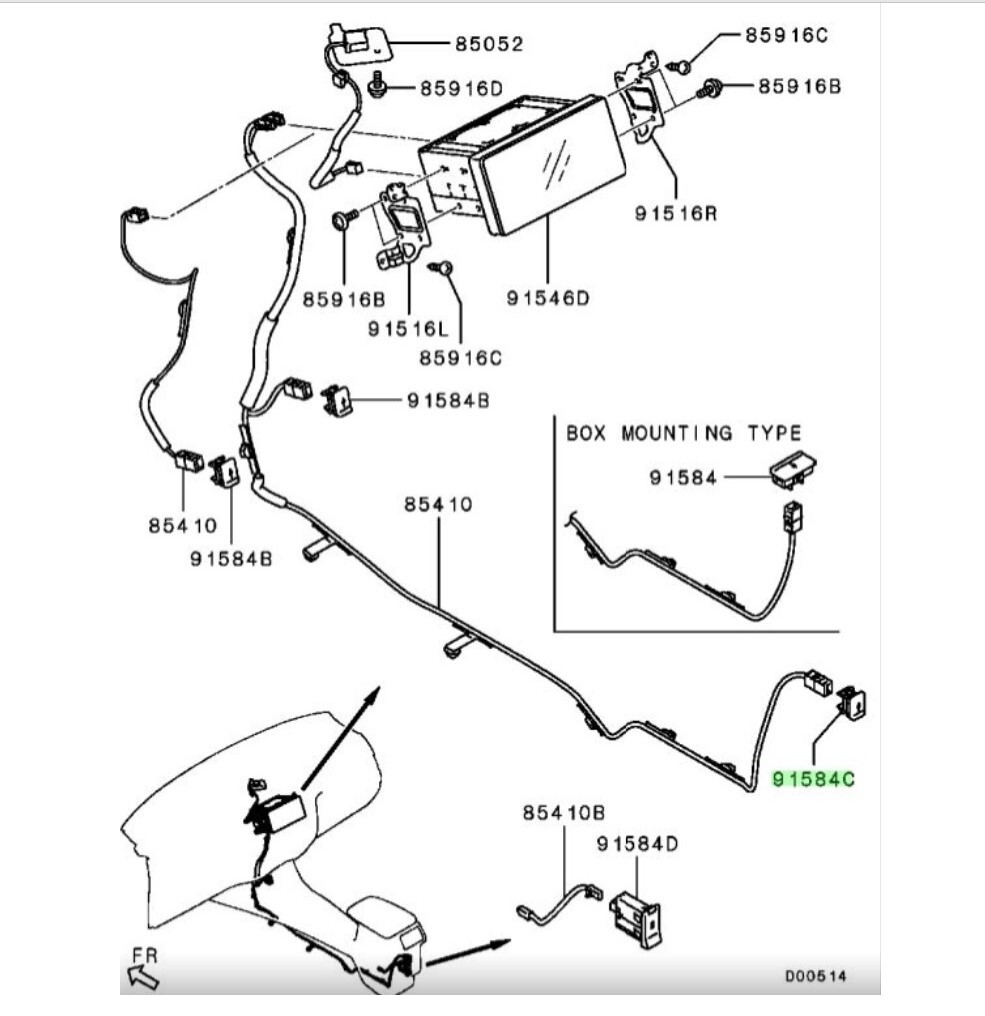 85052
85916C
85916D
85916B
91516R
85916B
91516L
91546D
85916C
91584B
BOX MOUNTING TYPE
91584
85410
85410
91584B
91584C
85410B
91584D
FR
D00514