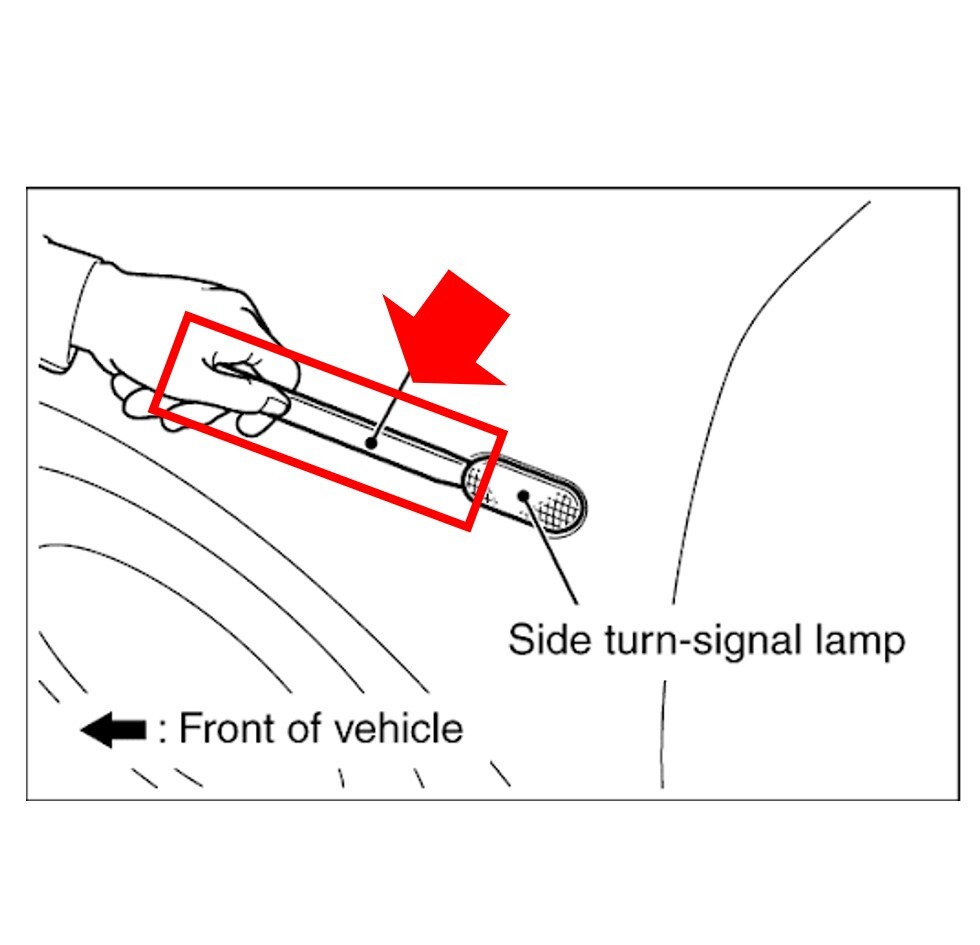 Side turn-signal lamp

: Front of vehicle