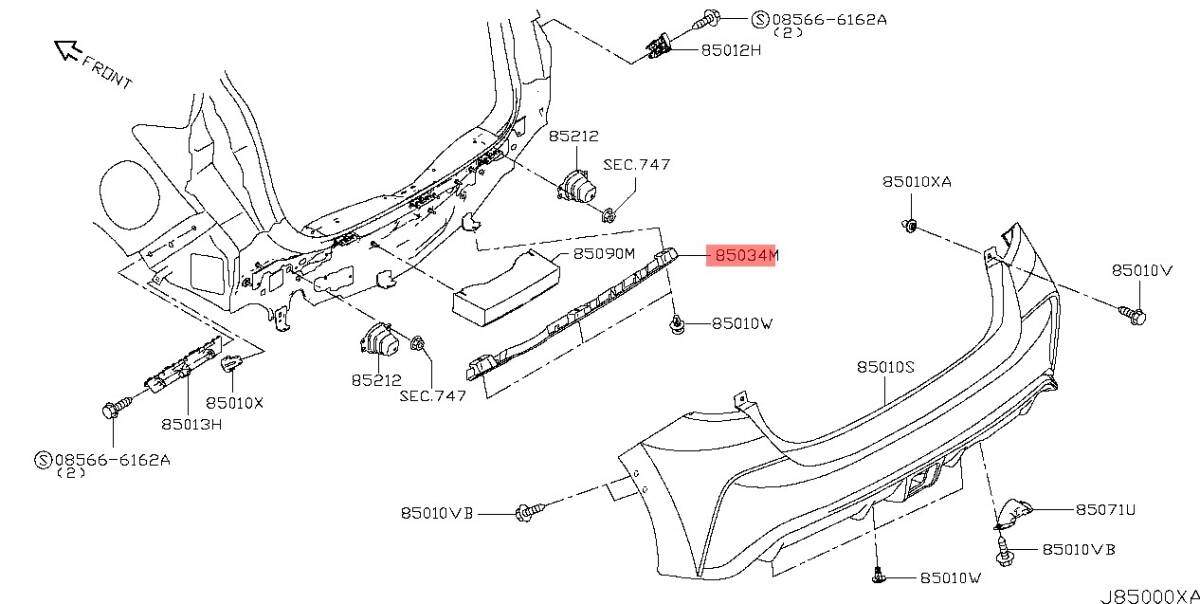 FRONT

Ⓢ08566-6162A
(2)
85012H

85212
SEC.747

85010XA

85090M
85034M

85010V

85010W

85212
SEC.747

85010X
85013H

Ⓢ08566-6162A
(2)

85010S

85010VB

85071U

85010VB

85010W

J85000XA