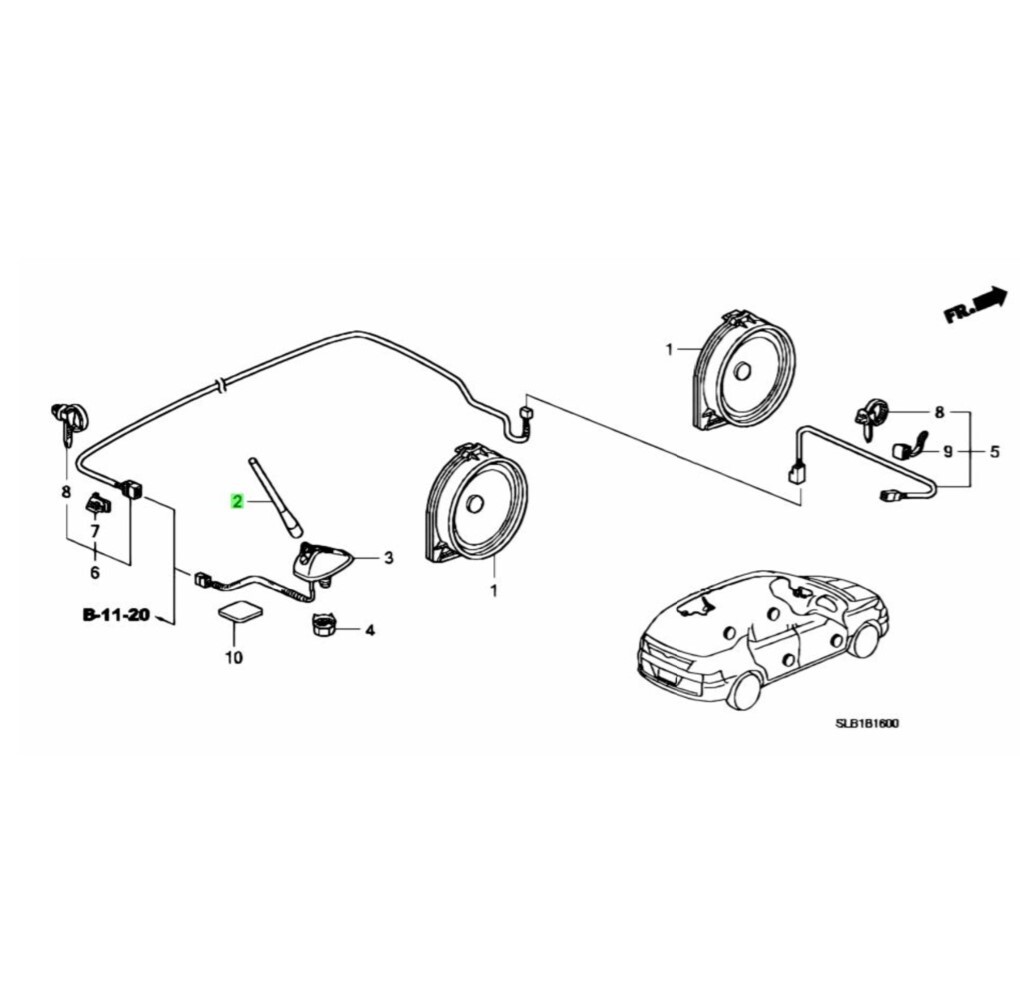 FR.

1

8

9

5

8

7

6

2

3

1

B-11-20

10

4

SLB1B1600