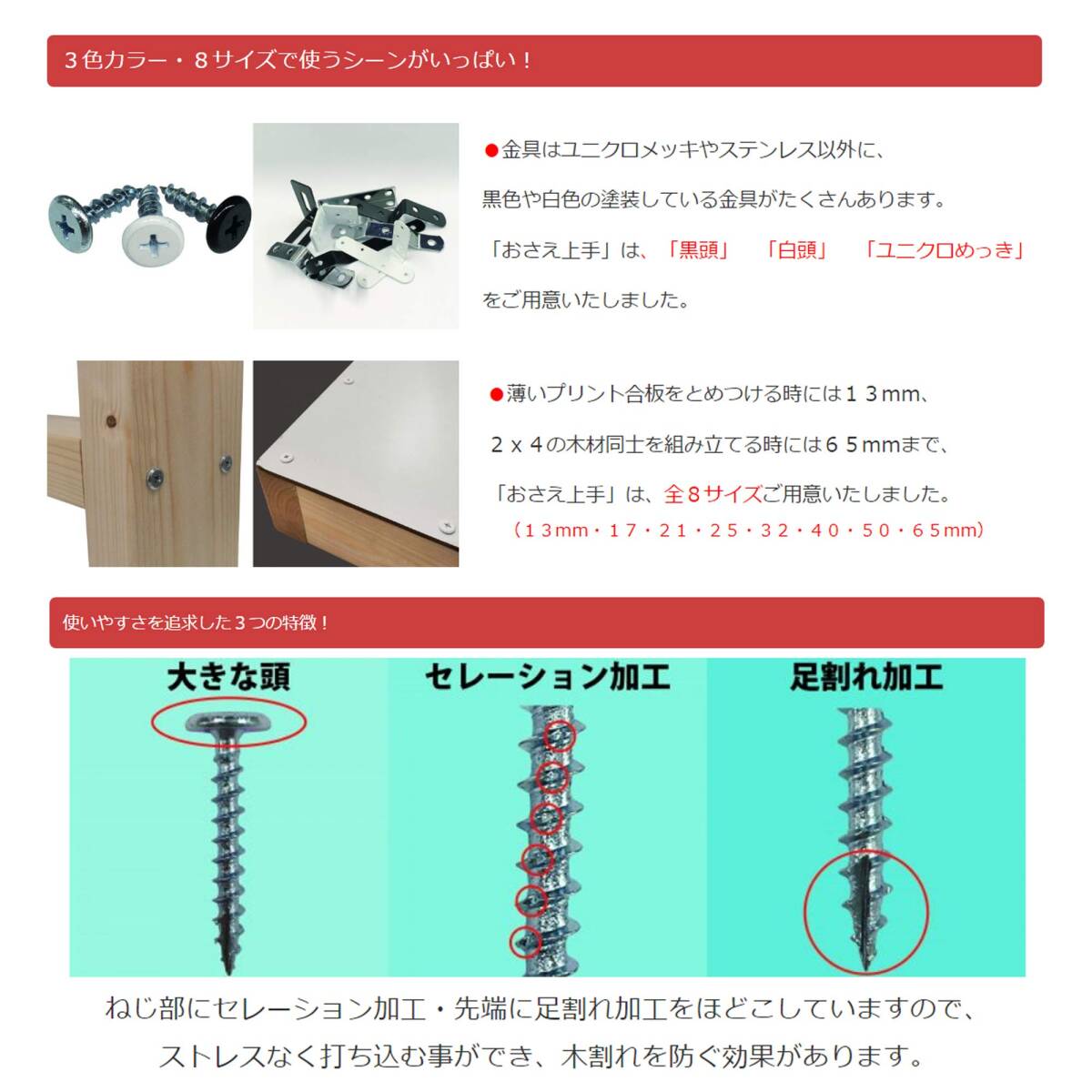 ３色カラー・８サイズで使うシーンがいっぱい！

●金具はユニクロメッキやステンレス以外に、
黒色や白色の塗装している金具がたくさんあります。
「おさえ上手」は、「黒頭」　「白頭」　「ユニクロめっき」
をご用意いたしました。

●薄いプリント合板をとめつける時には１３mm、
２ｘ４の木材同士を組み立てる時には６５mmまで、
「おさえ上手」は、全８サイズご用意いたしました。
（１３mm・１７・２１・２５・３２・４０・５０・６５mm）

使いやすさを追求した３つの特徴！

大きな頭

セレーション加工

足割れ加工

ねじ部にセレーション加工・先端に足割れ加工をほどこしていますので、
ストレスなく打ち込む事ができ、木割れを防ぐ効果があります。