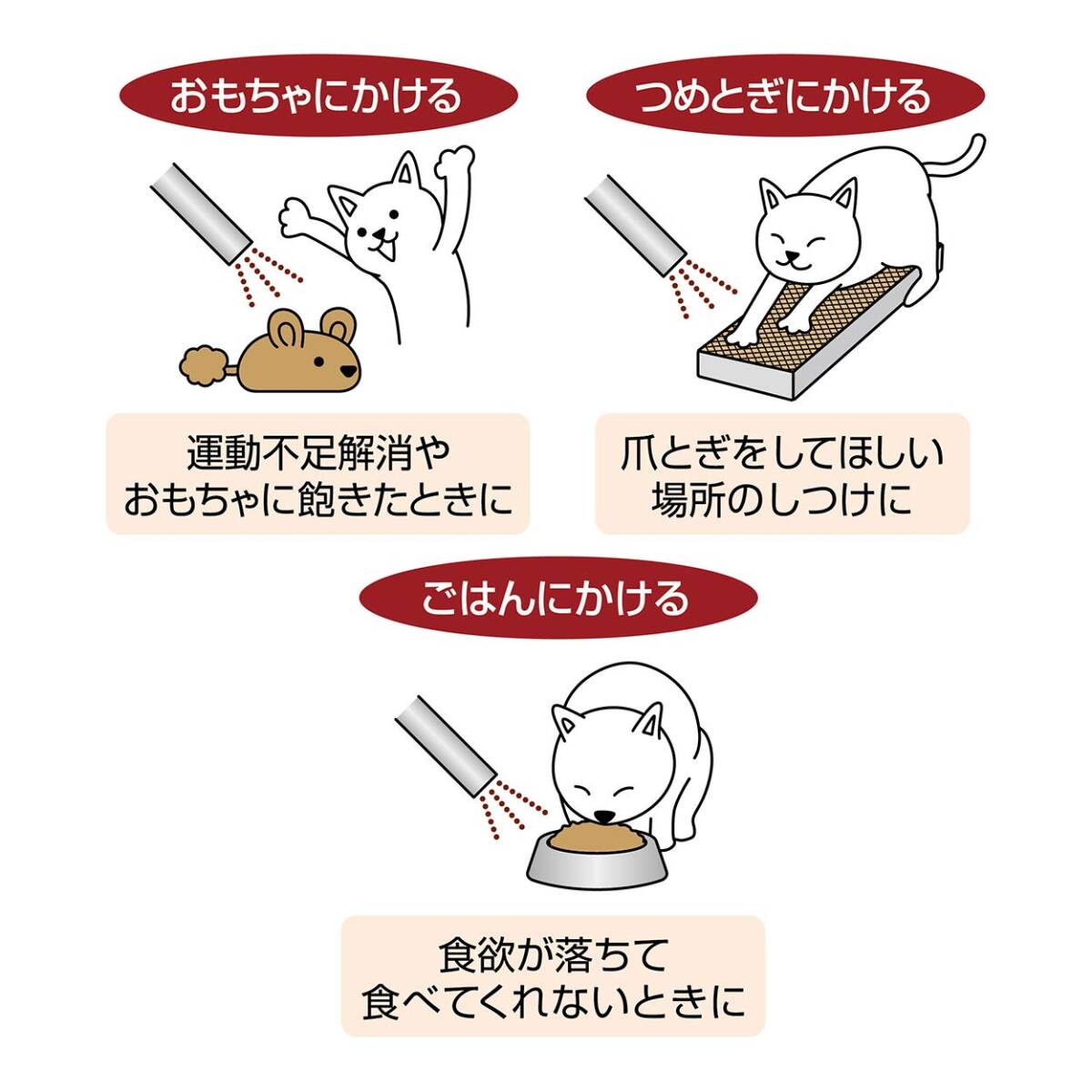 おもちゃにかける

運動不足解消や
おもちゃに飽きたときに

つめとぎにかける

爪とぎをしてほしい
場所のしつけに

ごはんにかける

食欲が落ちて
食べてくれないときに