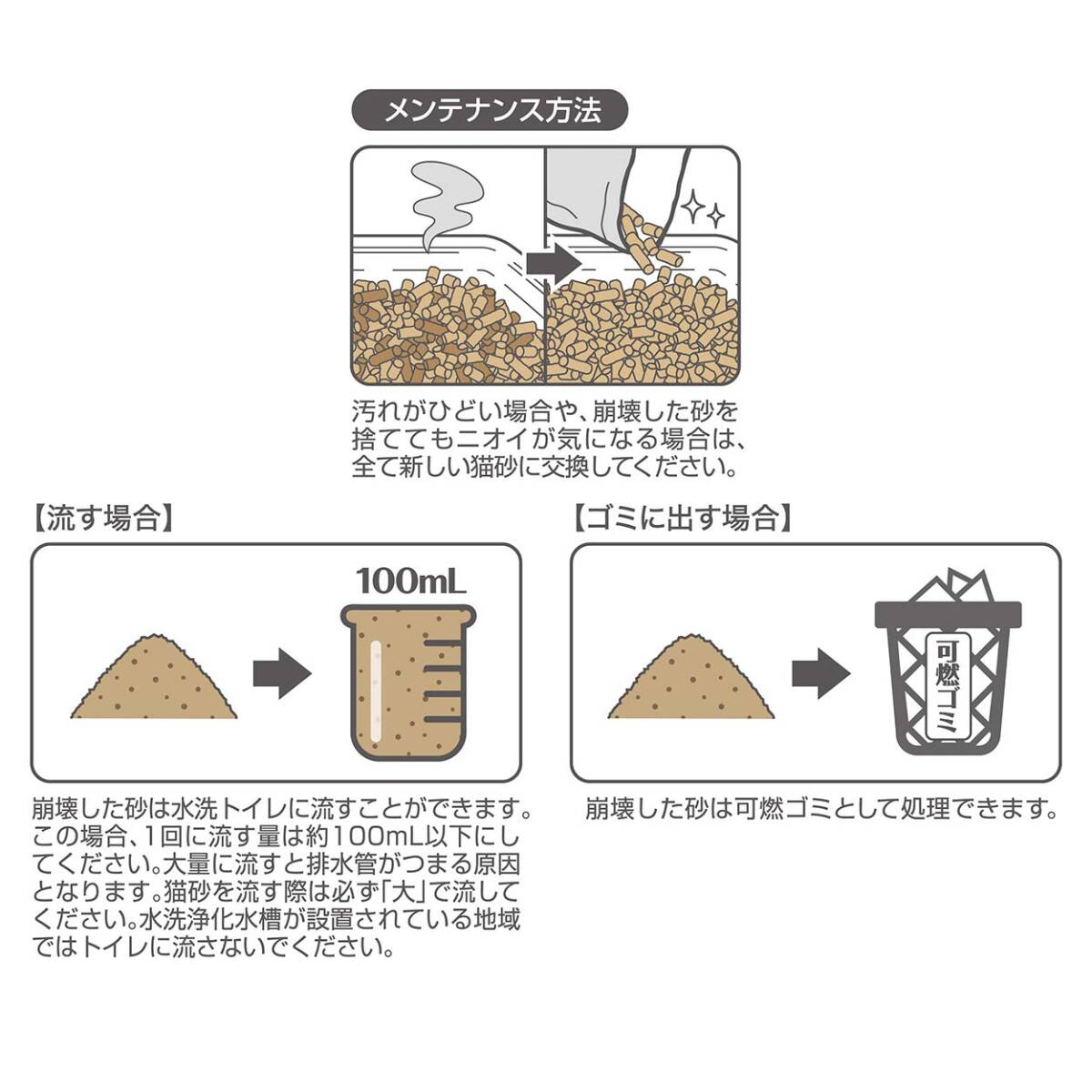 メンテナンス方法

汚れがひどい場合や、崩壊した砂を捨ててもニオイが気になる場合は、全て新しい猫砂に交換してください。

【流す場合】

100mL

崩壊した砂は水洗トイレに流すことができます。この場合、1回に流す量は約100mL以下にしてください。大量に流すと排水管がつまる原因となります。猫砂を流す際は必ず「大」で流してください。水洗浄化水槽が設置されている地域ではトイレに流さないでください。

【ゴミに出す場合】

可燃ゴミ

崩壊した砂は可燃ゴミとして処理できます。