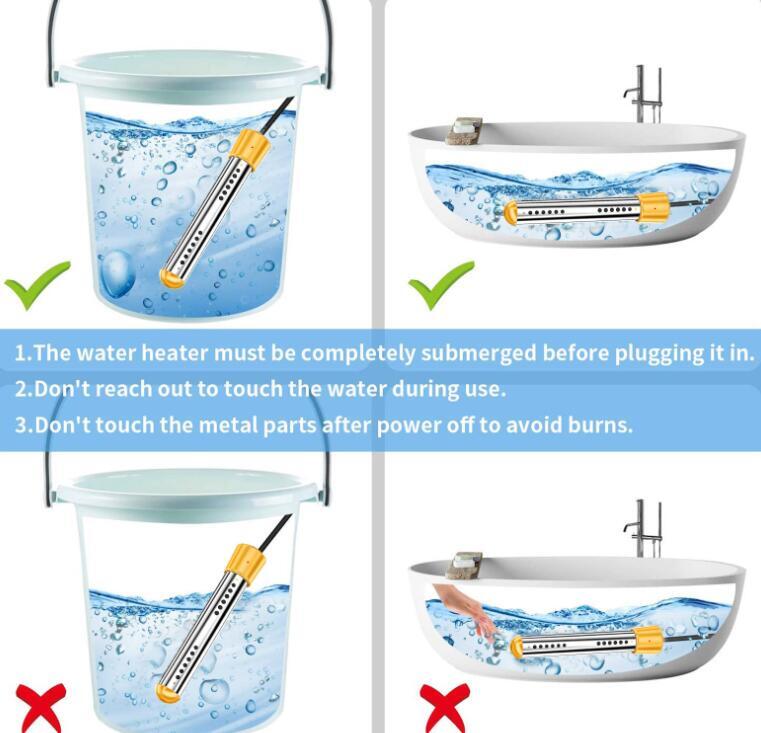 1.The water heater must be completely submerged before plugging it in.
2.Don't reach out to touch the water during use.
3.Don't touch the metal parts after power off to avoid burns.