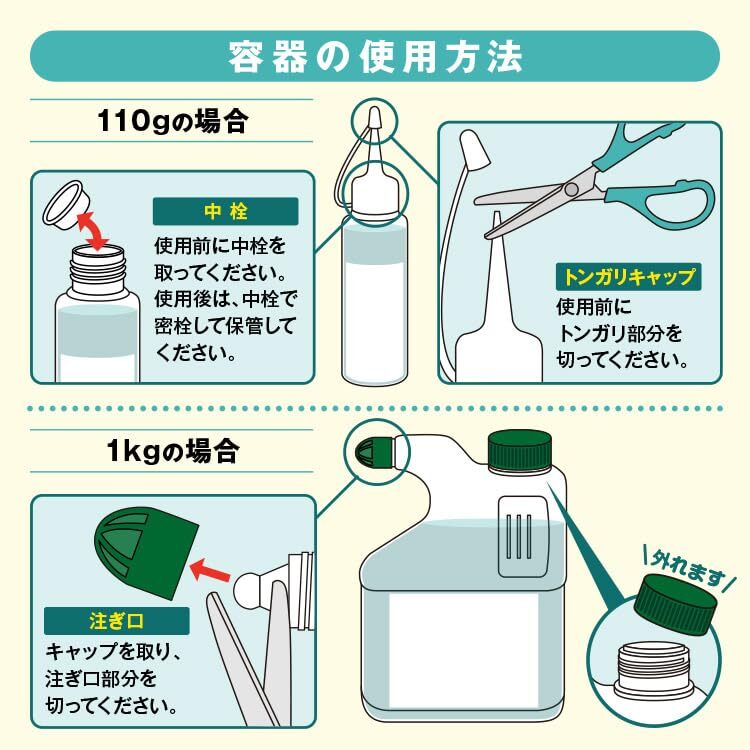 容器の使用方法

110gの場合

中栓
使用前に中栓を取ってください。使用後は、中栓で密栓して保管してください。

トンガリキャップ
使用前にトンガリ部分を切ってください。

1kgの場合

注ぎ口
キャップを取り、注ぎ口部分を切ってください。

外れます