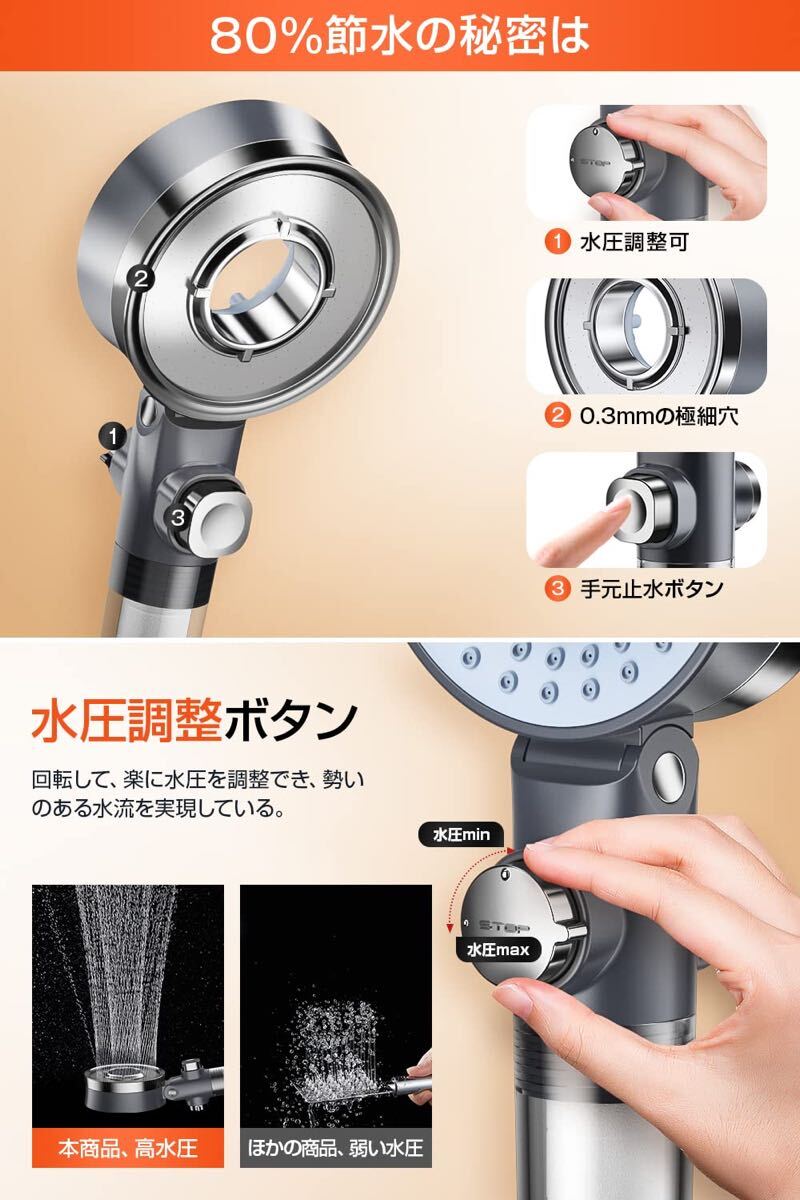 80%節水の秘密は

2

1

3

STOP

1 水圧調整可

2 0.3mmの極細穴

3 手元止水ボタン

水圧調整ボタン

回転して、楽に水圧を調整でき、勢いのある水流を実現している。

水圧min

STOP

水圧max

本商品、高水圧

ほかの商品、弱い水圧