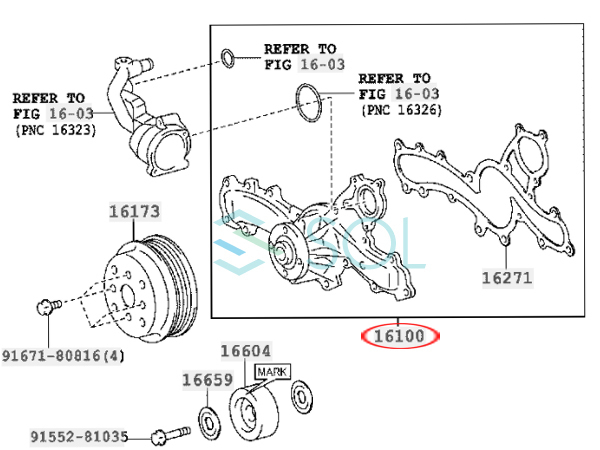 REFER TO
FIG 16-03

REFER TO
FIG 16-03
(PNC 16326)

REFER TO
FIG 16-03
(PNC 16323)

16173

SOL

16271

16100

91671-80816(4)

16604

MARK

16659

91552-81035