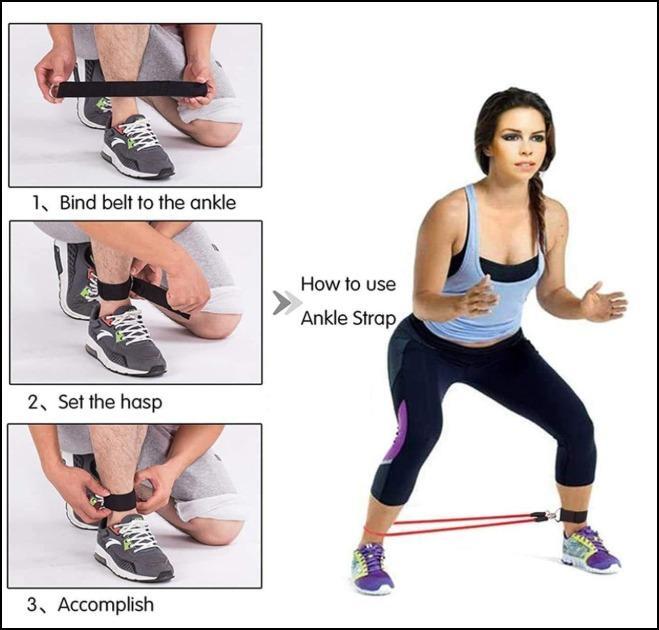 1、Bind belt to the ankle

2、Set the hasp

3、Accomplish

How to use Ankle Strap