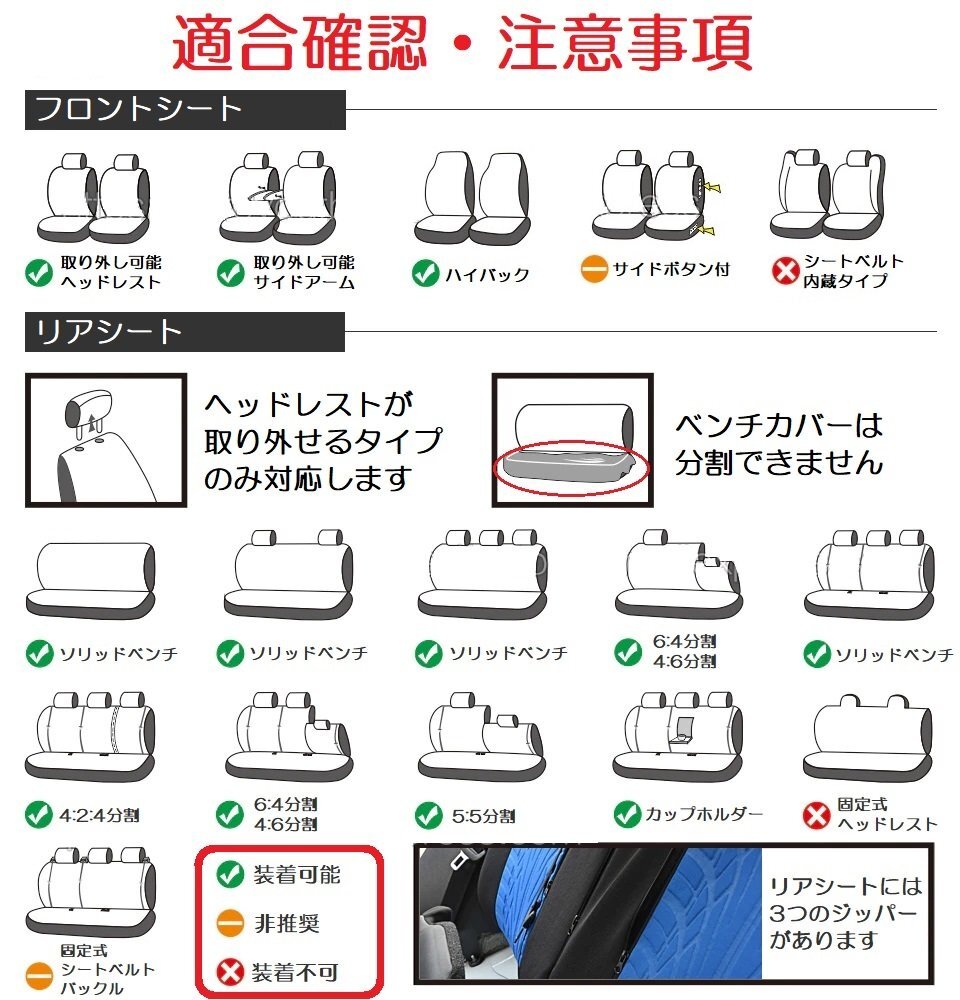 適合確認・注意事項

フロントシート

取り外し可能
ヘッドレスト

取り外し可能
サイドアーム

ハイバック

サイドボタン付

シートベルト
内蔵タイプ

リアシート

ヘッドレストが
取り外せるタイプ
のみ対応します

ベンチカバーは
分割できません

ソリッドベンチ

ソリッドベンチ

ソリッドベンチ

6:4分割
4:6分割

ソリッドベンチ

4:2:4分割

6:4分割
4:6分割

5:5分割

カップホルダー

固定式
ヘッドレスト

固定式
シートベルト
バックル

装着可能

非推奨

装着不可

リアシートには
3つのジッパー
があります