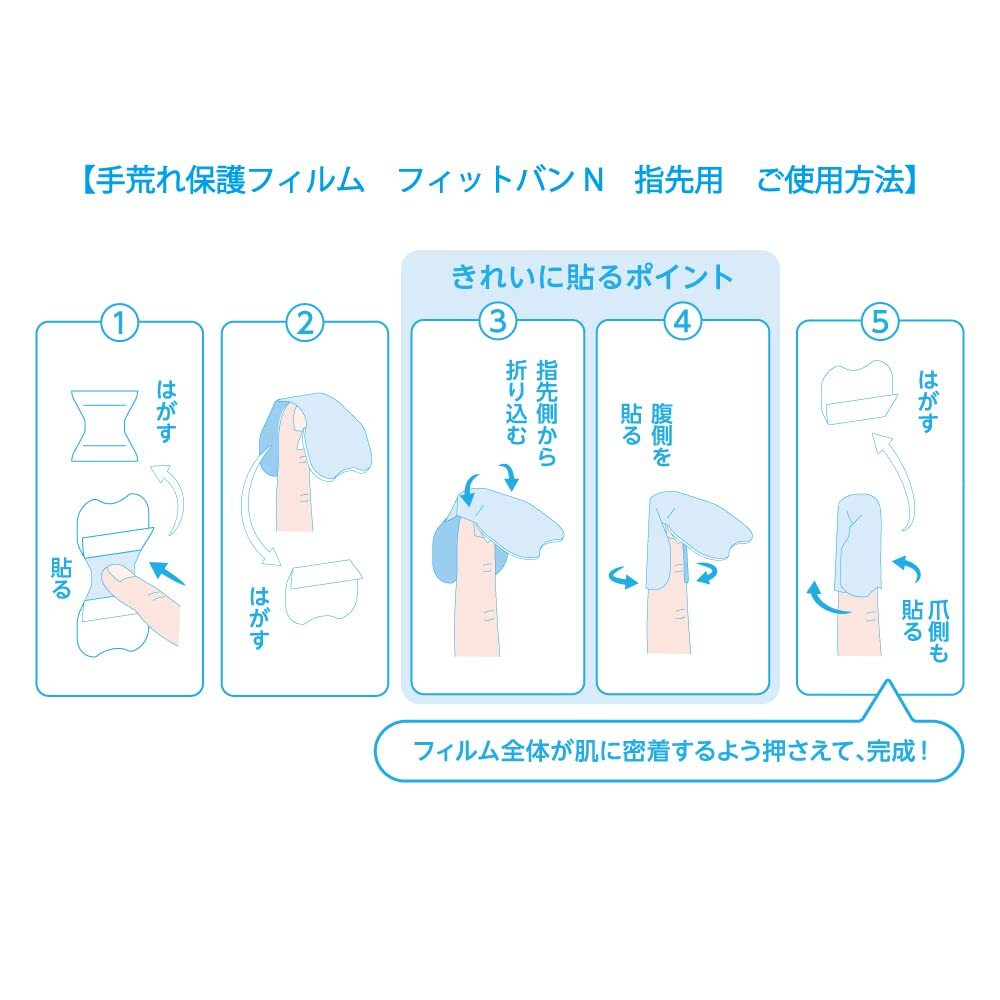 【手荒れ保護フィルム　フィットバンＮ　指先用　ご使用方法】

きれいに貼るポイント

①
はがす
貼る

②
はがす

③
指先側から折り込む

④
腹側を貼る

⑤
はがす
爪側も貼る

フィルム全体が肌に密着するよう押さえて、完成！