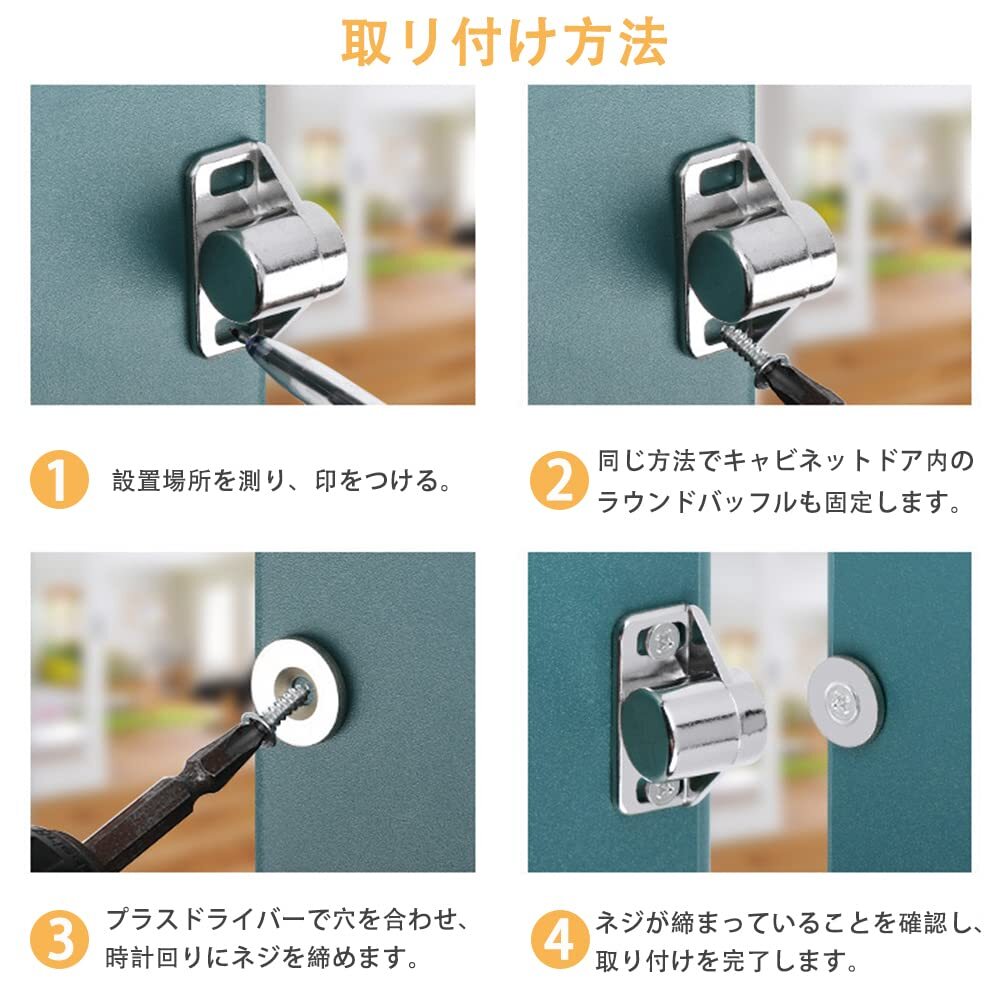 取り付け方法

1 設置場所を測り、印をつける。

2 同じ方法でキャビネットドア内のラウンドバッフルも固定します。

3 プラスドライバーで穴を合わせ、時計回りにネジを締めます。

4 ネジが締まっていることを確認し、取り付けを完了します。