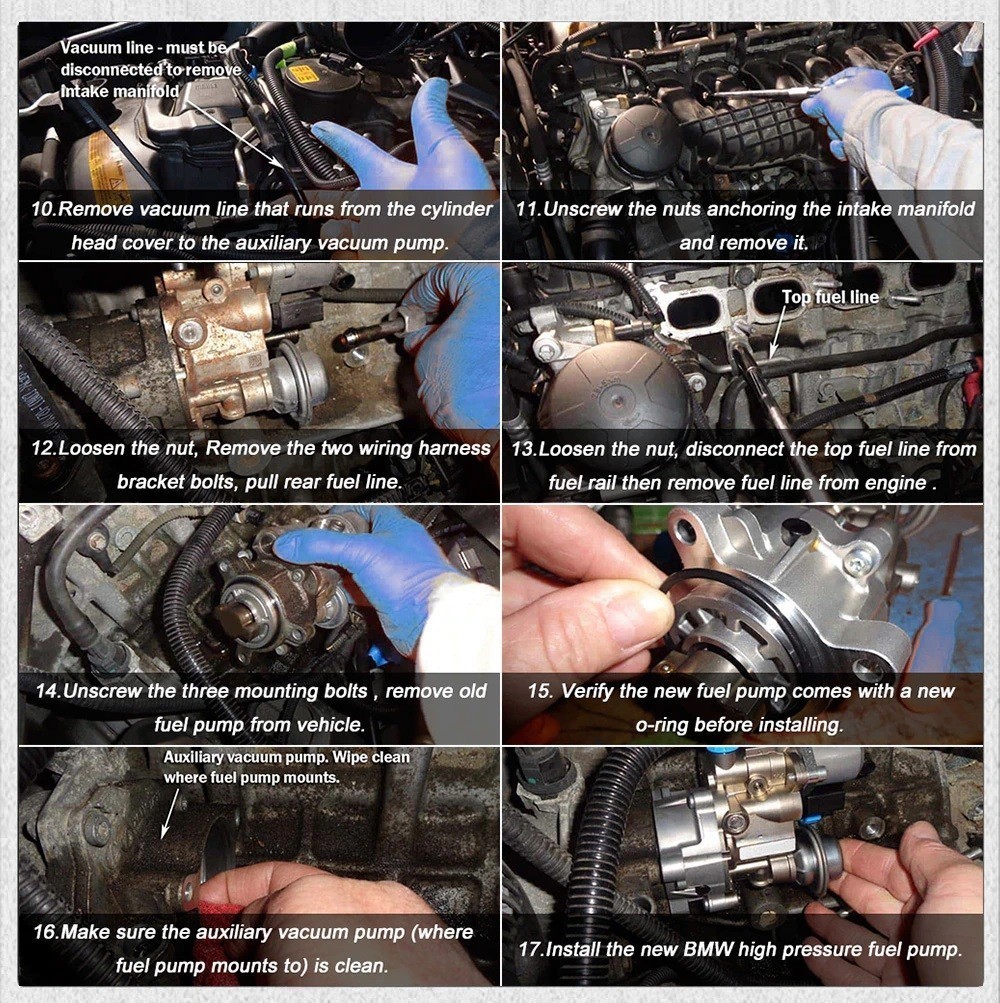 Vacuum line - must be disconnected to remove Intake manifold

10.Remove vacuum line that runs from the cylinder head cover to the auxiliary vacuum pump.

11.Unscrew the nuts anchoring the intake manifold and remove it.

12.Loosen the nut, Remove the two wiring harness bracket bolts, pull rear fuel line.

Top fuel line

13.Loosen the nut, disconnect the top fuel line from fuel rail then remove fuel line from engine .

14.Unscrew the three mounting bolts , remove old fuel pump from vehicle.

15. Verify the new fuel pump comes with a new o-ring before installing.

Auxiliary vacuum pump. Wipe clean where fuel pump mounts.

16.Make sure the auxiliary vacuum pump (where fuel pump mounts to) is clean.

17.Install the new BMW high pressure fuel pump.