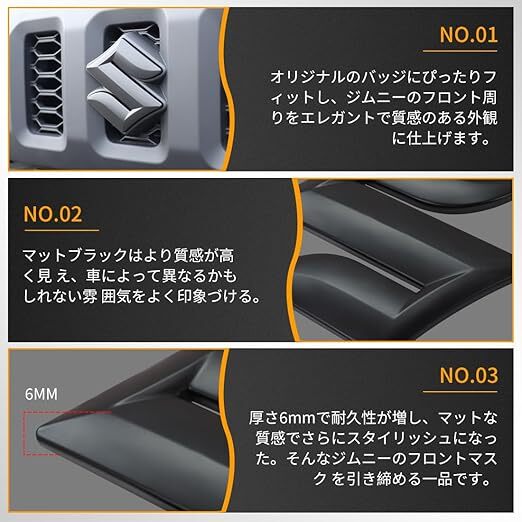 NO.01

オリジナルのバッジにぴったりフィットし、ジムニーのフロント周りをエレガントで質感のある外観に仕上げます。

NO.02

マットブラックはより質感が高く見え、車によって異なるかもしれない雰 囲気をよく印象づける。

6MM

NO.03

厚さ6mmで耐久性が増し、マットな質感でさらにスタイリッシュになった。そんなジムニーのフロントマスク を引き締める一品です。