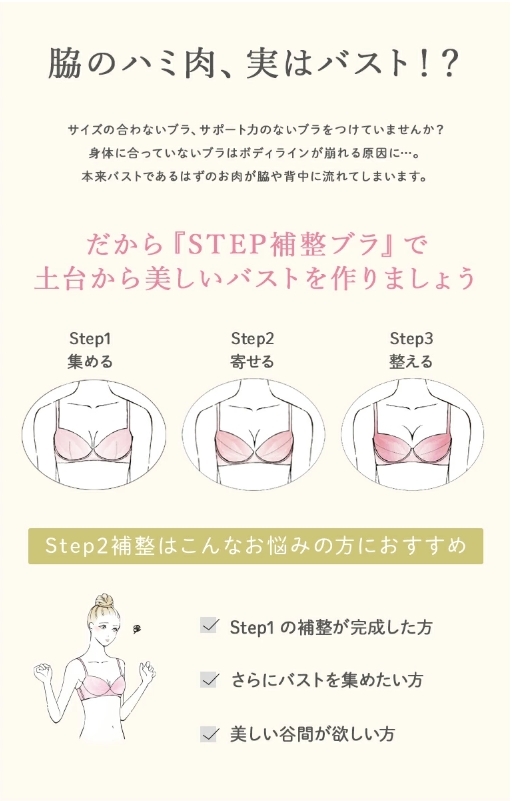 脇のハミ肉、実はバスト！？

サイズの合わないブラ、サポート力のないブラをつけていませんか？
身体に合っていないブラはボディラインが崩れる原因に…。
本来バストであるはずのお肉が脇や背中に流れてしまいます。

だから『STEP補整ブラ』で
土台から美しいバストを作りましょう

Step1
集める

Step2
寄せる

Step3
整える

Step2補整はこんなお悩みの方におすすめ

Step1 の補整が完成した方

さらにバストを集めたい方

美しい谷間が欲しい方