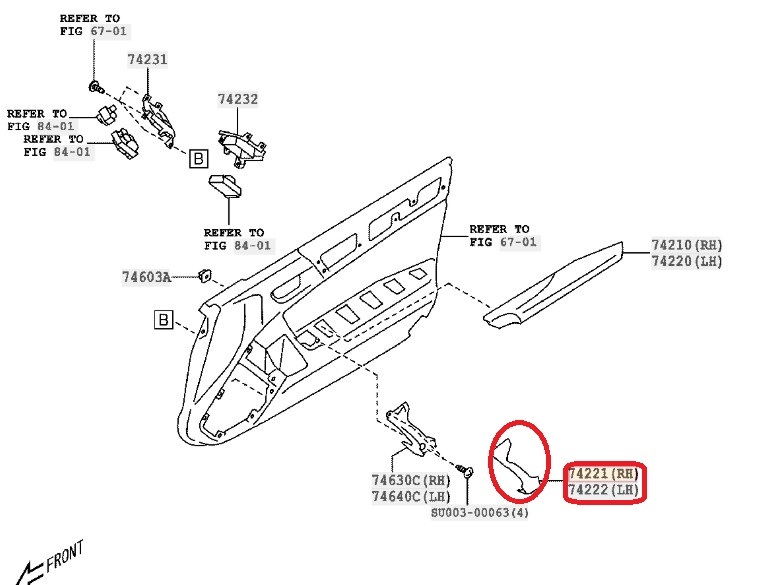 REFER TO
FIG 67-01

74231

74232

REFER TO
FIG 84-01
REFER TO
FIG 84-01

B

REFER TO
FIG 84-01

REFER TO
FIG 67-01

74210(RH)
74220(LH)

74603A

B

74630C(RH)
74640C(LH)

SU003-00063(4)

74221(RH)
74222(LH)

FRONT