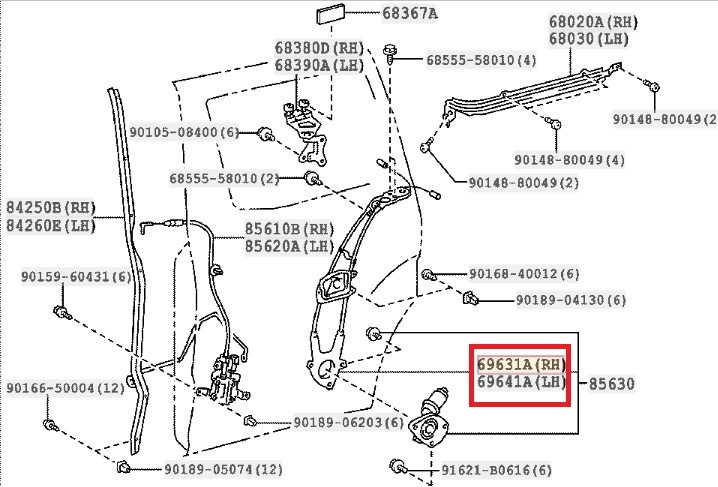 68367A
68380D(RH)
68390A(LH)
68555-58010(4)
68020A(RH)
68030(LH)
90148-80049(2
90105-08400(6)
90148-80049(4)
68555-58010(2)
90148-80049(2)
84250B(RH)
84260E(LH)
85610B(RH)
85620A(LH)
90159-60431(6)
90168-40012(6)
90189-04130(6)
69631A(RH)
69641A(LH)
85630
90166-50004(12)
90189-06203(6)
90189-05074(12)
91621-B0616(6)