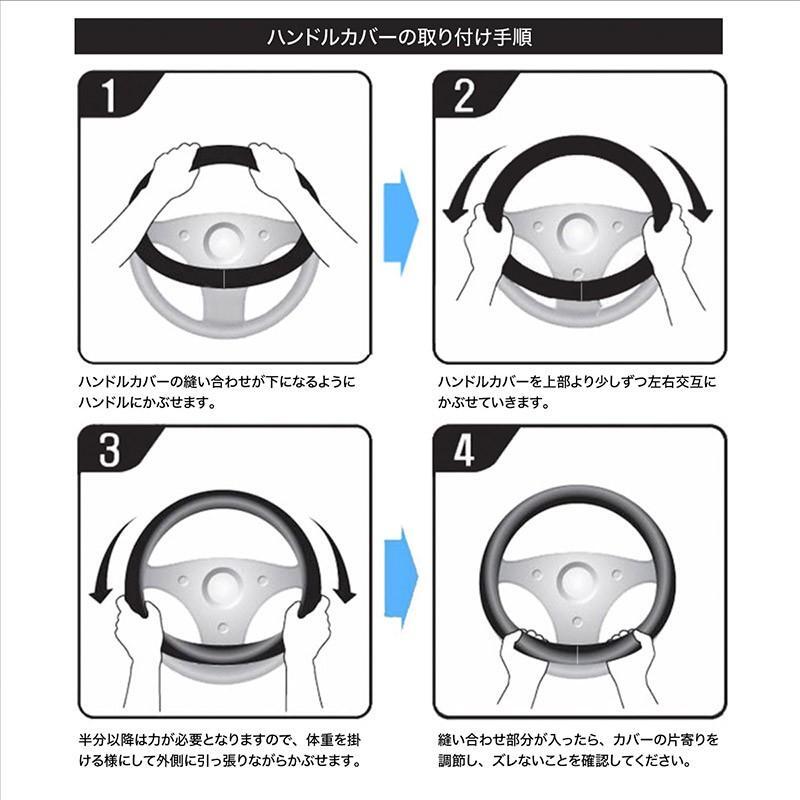 ハンドルカバーの取り付け手順

1

ハンドルカバーの縫い合わせが下になるようにハンドルにかぶせます。

2

ハンドルカバーを上部より少しずつ左右交互にかぶせていきます。

3

半分以降は力が必要となりますので、体重を掛ける様にして外側に引っ張りながらかぶせます。

4

縫い合わせ部分が入ったら、カバーの片寄りを調節し、ズレないことを確認してください。