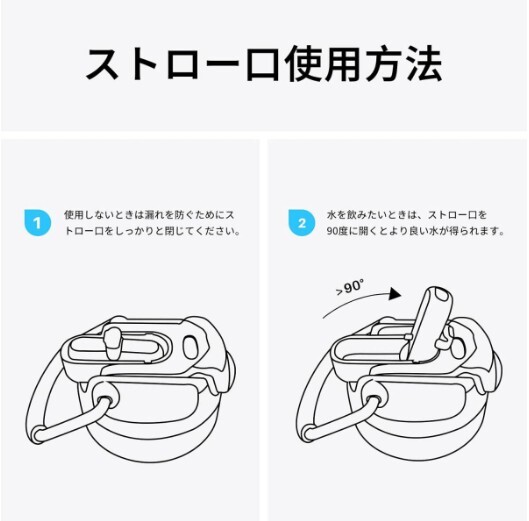 ストロー口使用方法

1 使用しないときは漏れを防ぐためにストロー口をしっかりと閉じてください。

2 水を飲みたいときは、ストロー口を90度に開くとより良い水が得られます。

>90°