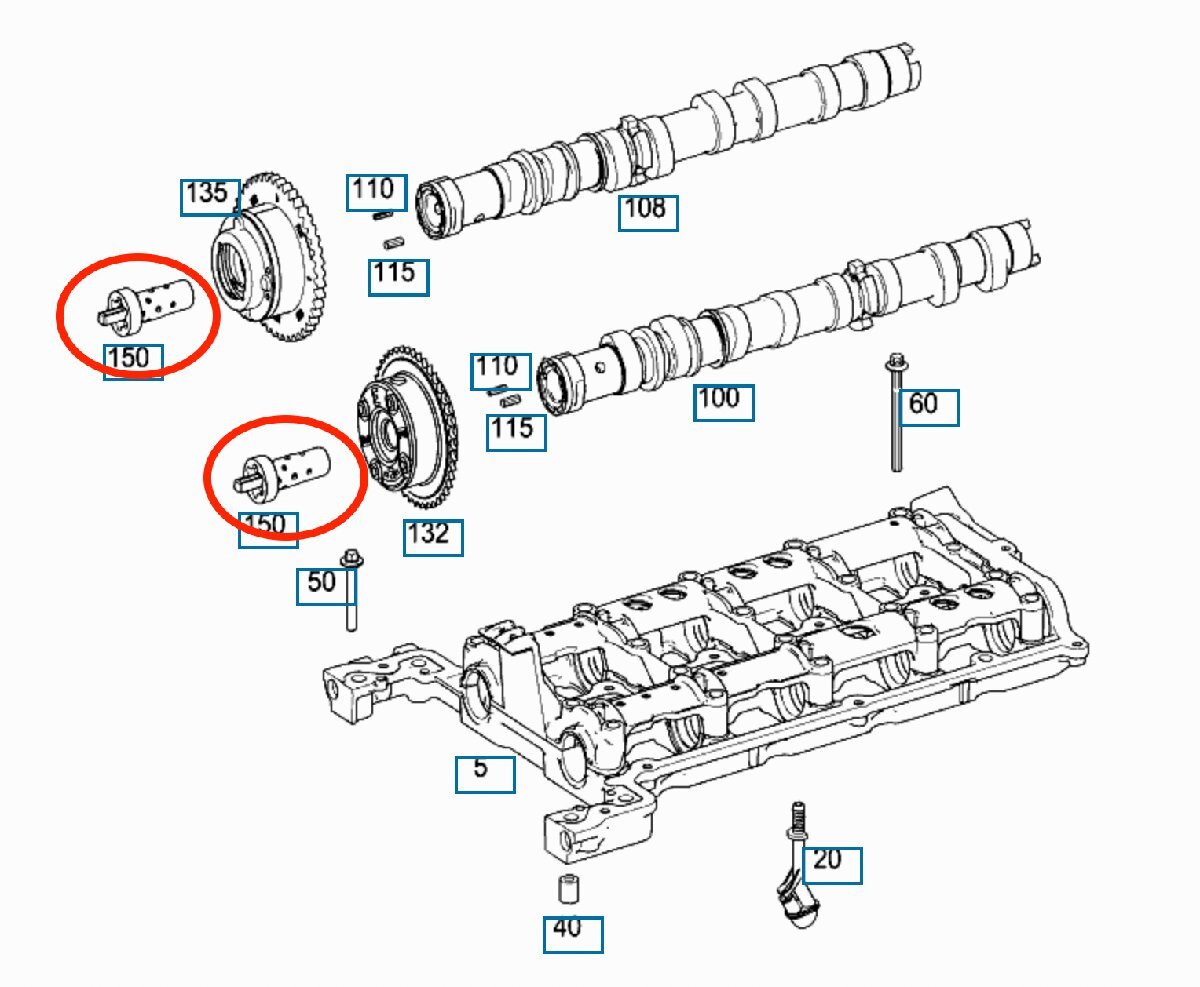 135
110
108
115
150
110
100
60
115
150
132
50
5
20
40