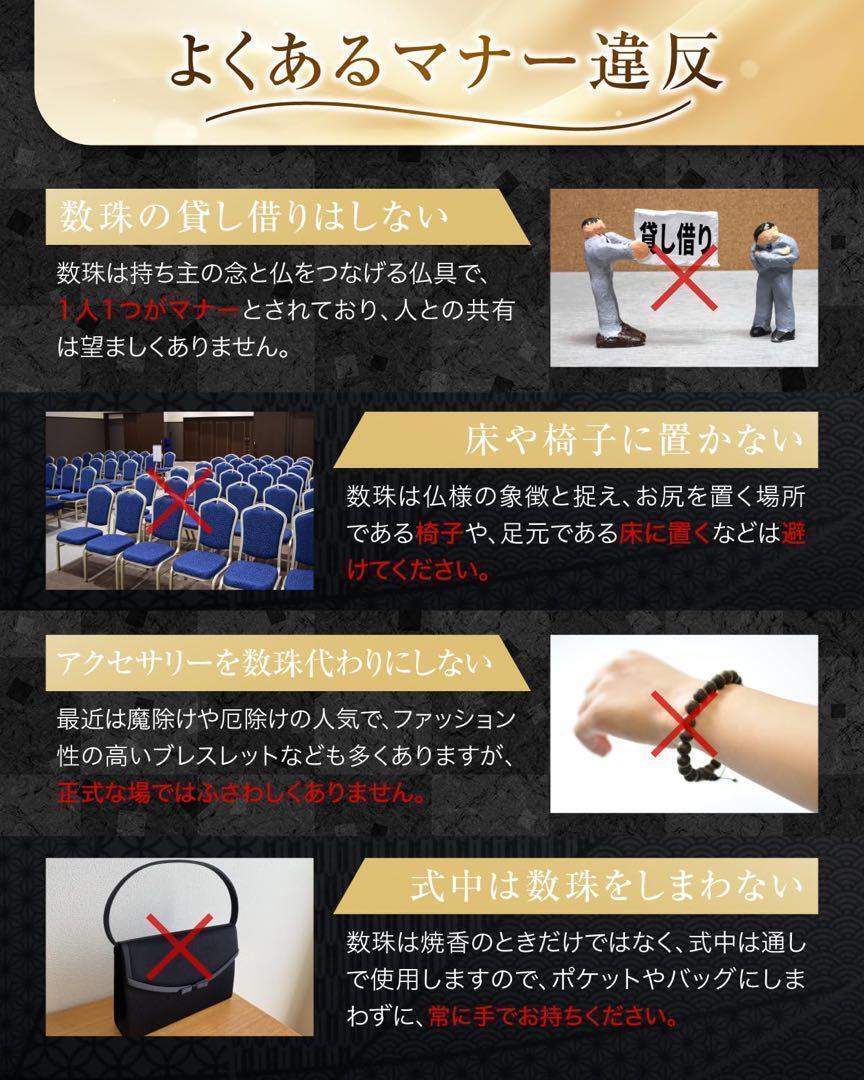 よくあるマナー違反

数珠の貸し借りはしない

数珠は持ち主の念と仏をつなげる仏具で、1人1つがマナーとされており、人との共有は望ましくありません。

貸し借り

床や椅子に置かない

数珠は仏様の象徴と捉え、お尻を置く場所である椅子や、足元である床に置くなどは避けてください。

アクセサリーを数珠代わりにしない

最近は魔除けや厄除けの人気で、ファッション性の高いブレスレットなども多くありますが、正式な場ではふさわしくありません。

式中は数珠をしまわない

数珠は焼香のときだけではなく、式中は通しで使用しますので、ポケットやバッグにしまわずに、常に手でお持ちください。