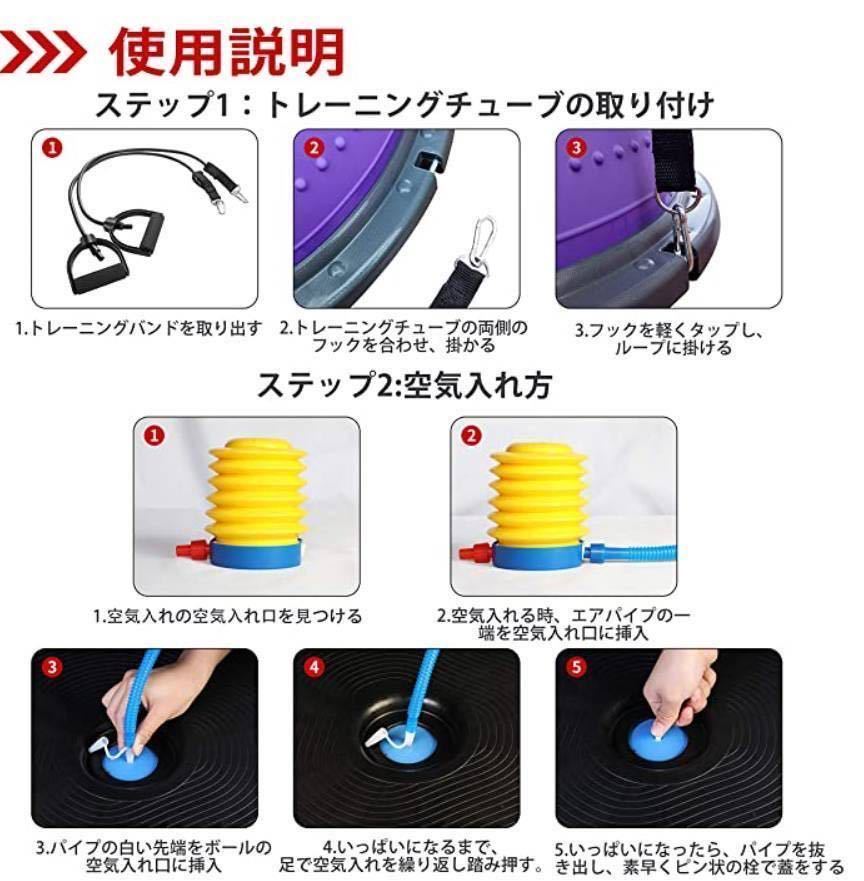 使用説明

ステップ1：トレーニングチューブの取り付け

1

2

3

1.トレーニングバンドを取り出す

2.トレーニングチューブの両側のフックを合わせ、掛かる

3.フックを軽くタップし、ループに掛ける

ステップ2:空気入れ方

1

2

1.空気入れの空気入れ口を見つける

2.空気入れる時、エアパイプの一端を空気入れ口に挿入

3

4

5

3.パイプの白い先端をボールの空気入れ口に挿入

4.いっぱいになるまで、足で空気入れを繰り返し踏み押す。

5.いっぱいになったら、パイプを抜き出し、素早くピン状の栓で蓋をする