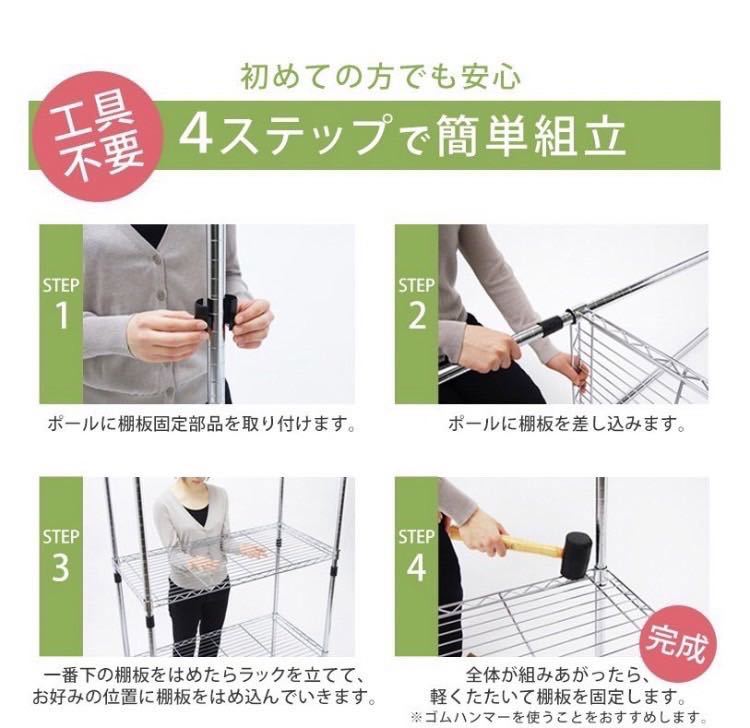 初めての方でも安心

工具不要

4ステップで簡単組立

STEP 1

ポールに棚板固定部品を取り付けます。

STEP 2

ポールに棚板を差し込みます。

STEP 3

一番下の棚板をはめたらラックを立てて、お好みの位置に棚板をはめ込んでいきます。

STEP 4

完成

全体が組みあがったら、軽くたたいて棚板を固定します。
※ゴムハンマーを使うことをおすすめします。