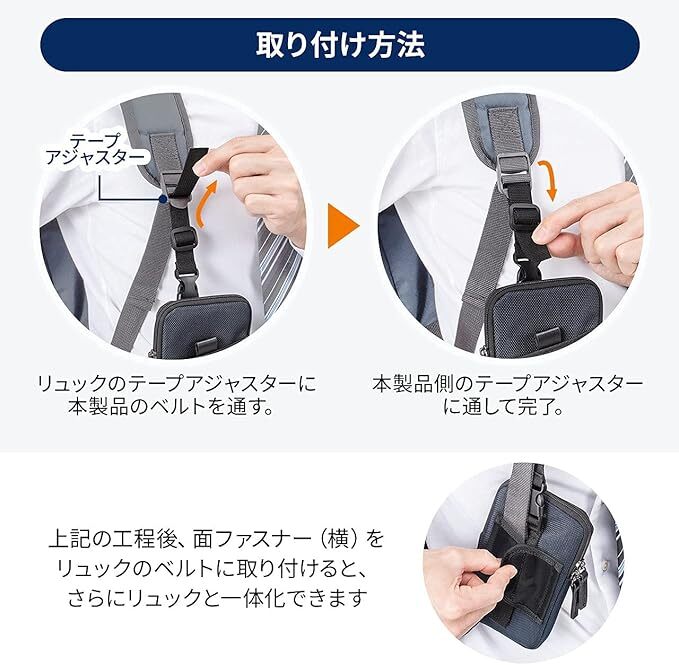 取り付け方法

テープアジャスター

リュックのテープアジャスターに本製品のベルトを通す。

本製品側のテープアジャスターに通して完了。

上記の工程後、面ファスナー（横）をリュックのベルトに取り付けると、さらにリュックと一体化できます