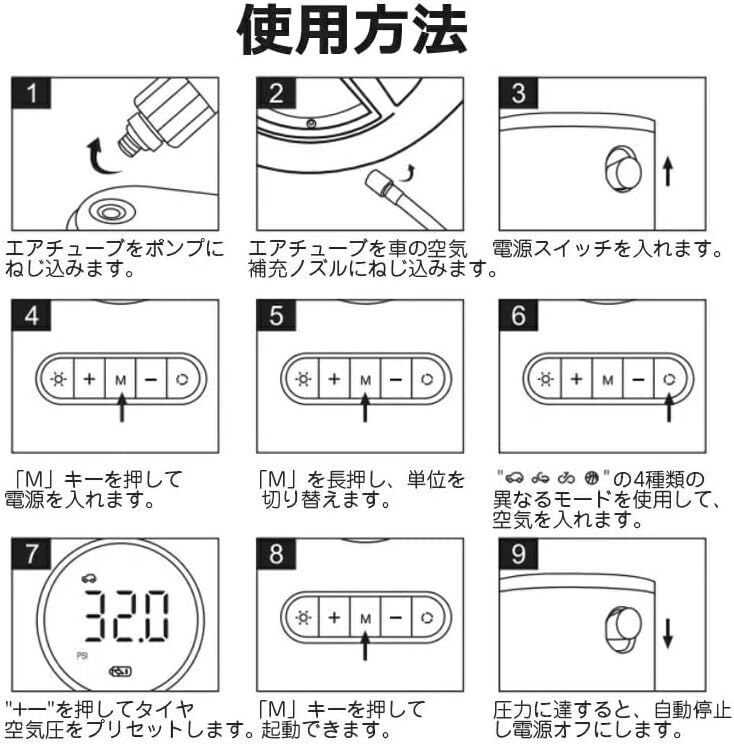 使用方法

1

エアチューブをポンプにねじ込みます。

2

エアチューブを車の空気補充ノズルにねじ込みます。

3

電源スイッチを入れます。

4

+ M −

「M」キーを押して電源を入れます。

5

+ M −

「M」を長押し、単位を切り替えます。

6

+ M −

" "の4種類の異なるモードを使用して、空気を入れます。

7

32.0

PSI

"+−"を押してタイヤ空気圧をプリセットします。

8

+ M −

「M」キーを押して起動できます。

9

圧力に達すると、自動停止し電源オフにします。