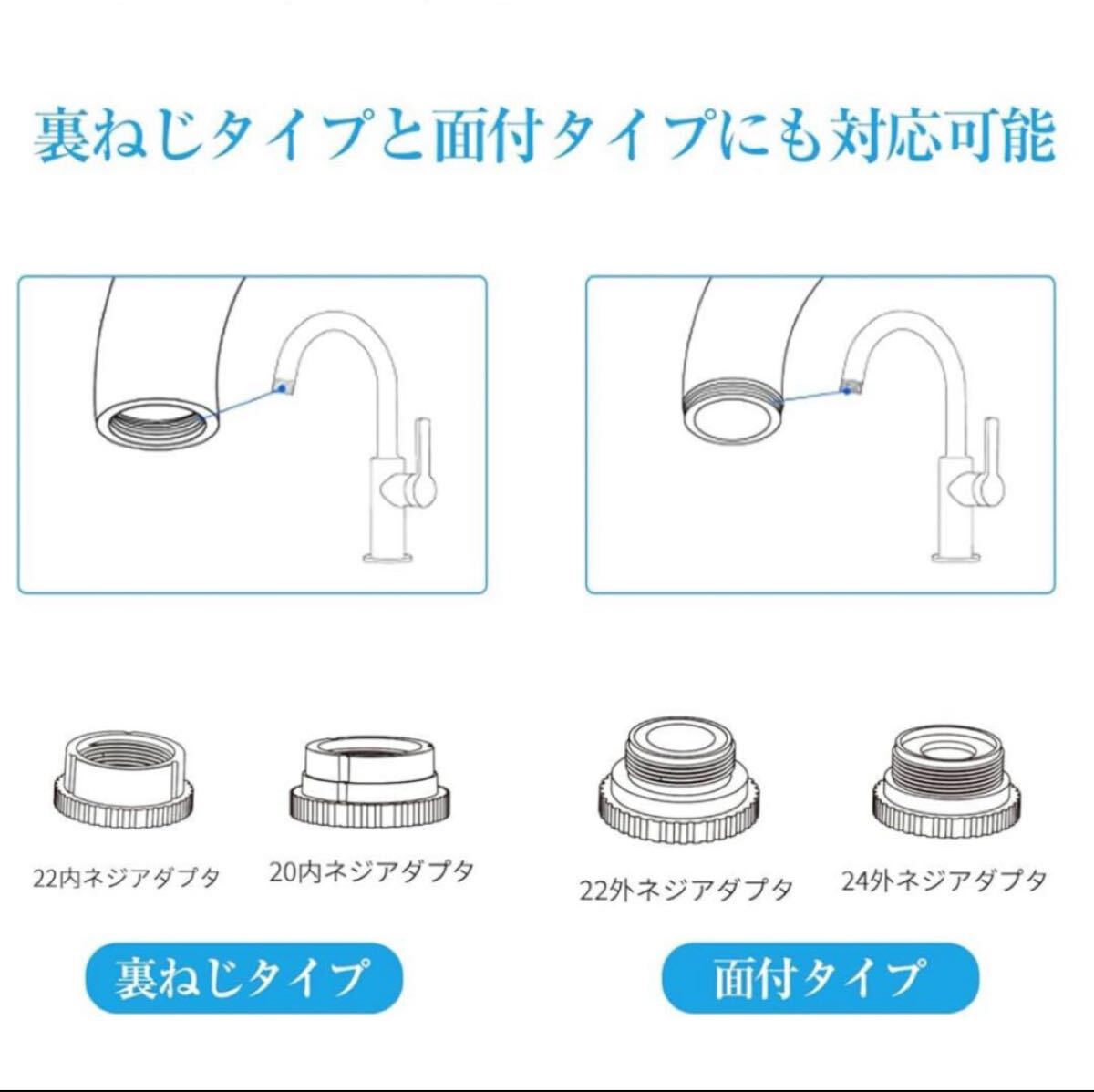 裏ねじタイプと面付タイプにも対応可能

22内ネジアダプタ

20内ネジアダプタ

22外ネジアダプタ

24外ネジアダプタ

裏ねじタイプ

面付タイプ