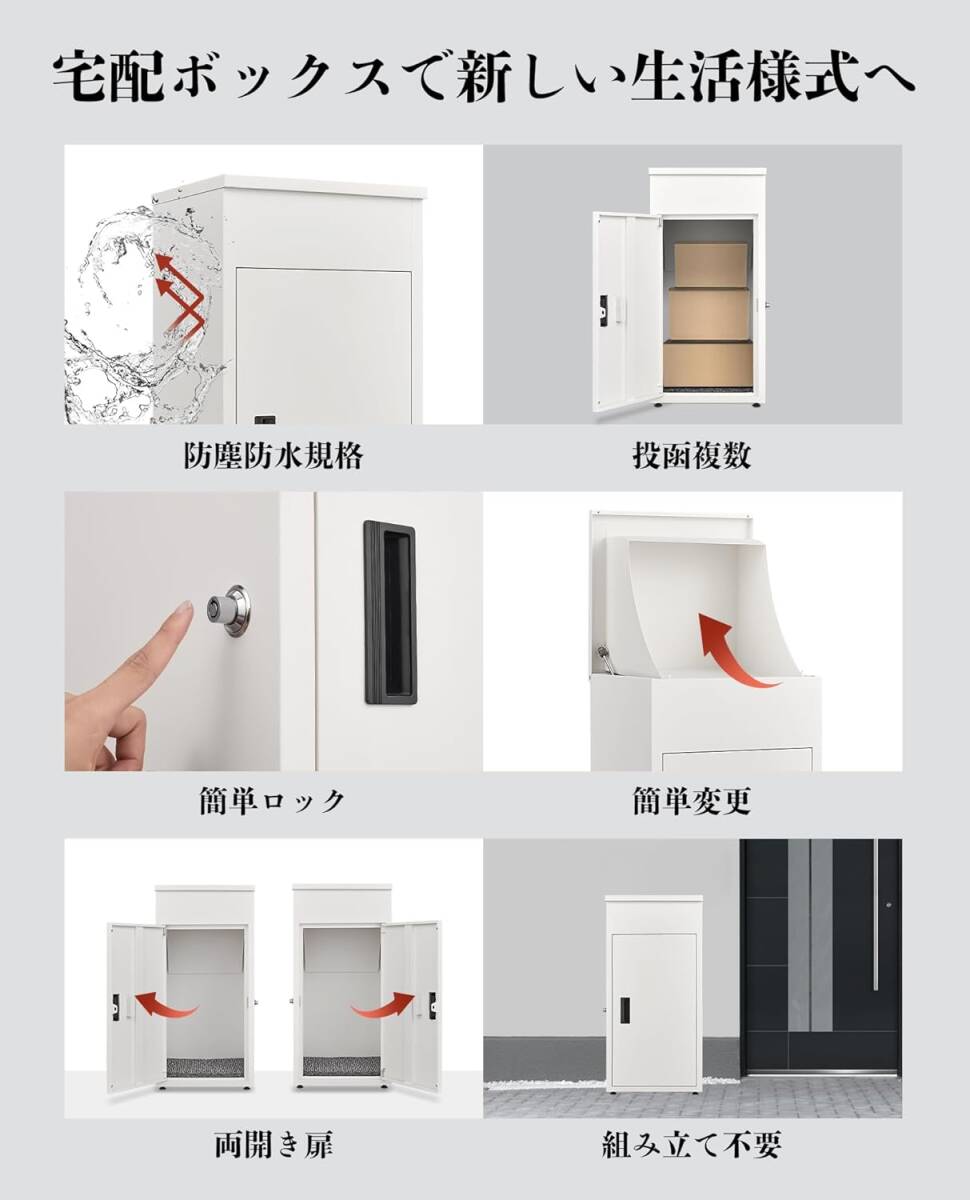 宅配ボックスで新しい生活様式へ

防塵防水規格

投函複数

簡単ロック

簡単変更

両開き扉

組み立て不要