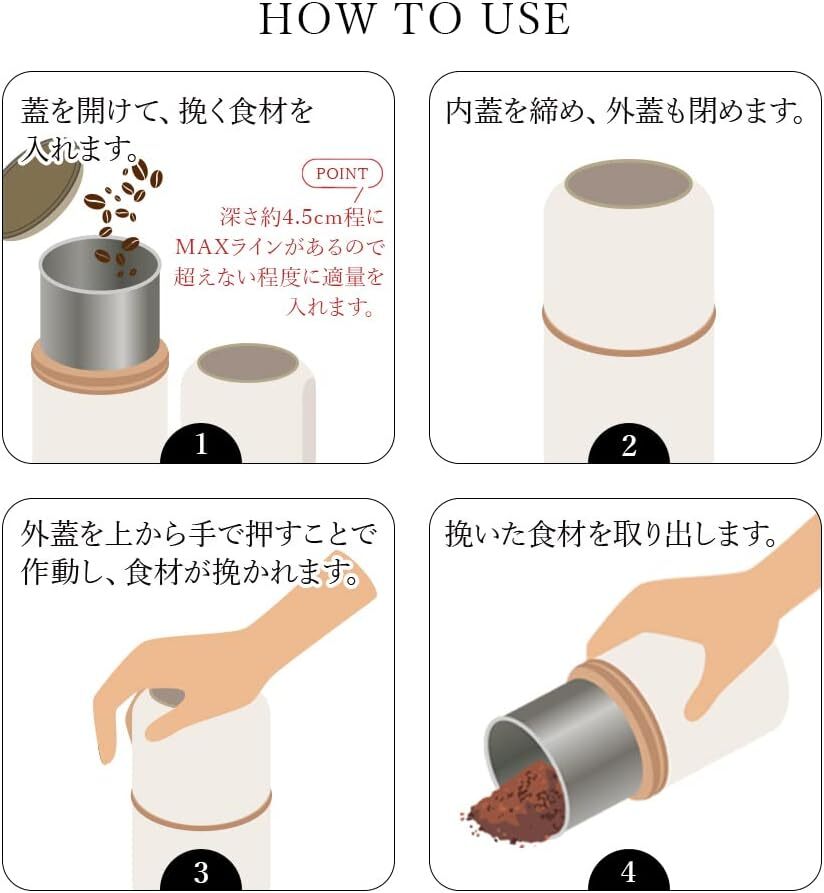 HOW TO USE

蓋を開けて、挽く食材を入れます。

POINT
深さ約4.5cm程にMAXラインがあるので超えない程度に適量を入れます。

1

内蓋を締め、外蓋も閉めます。

2

外蓋を上から手で押すことで作動し、食材が挽かれます。

3

挽いた食材を取り出します。

4