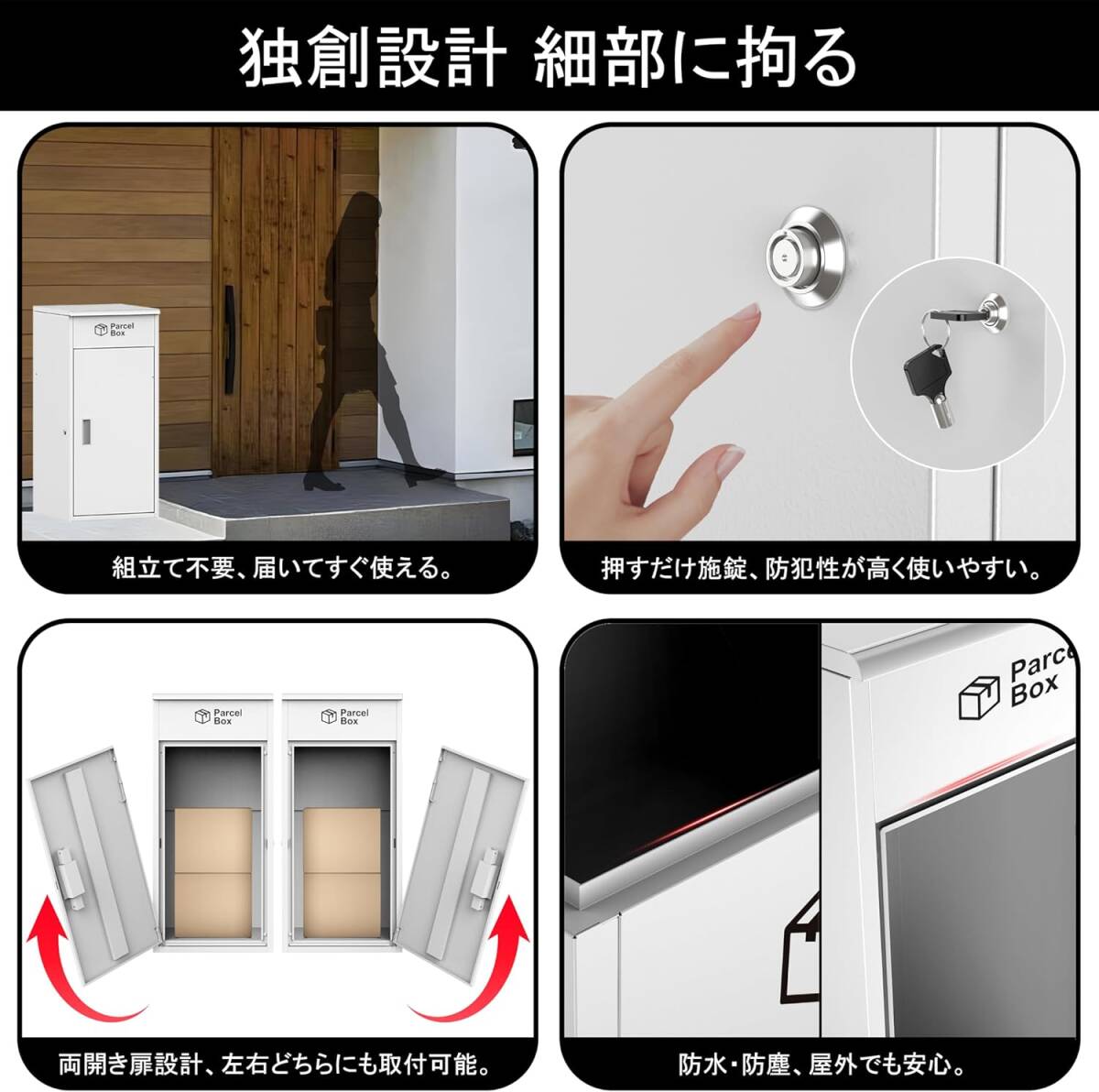 独創設計 細部に拘る

Parcel Box

組立て不要、届いてすぐ使える。

押すだけ施錠、防犯性が高く使いやすい。

Parcel Box

Parcel Box

両開き扉設計、左右どちらにも取付可能。

Parce Box

防水・防塵、屋外でも安心。