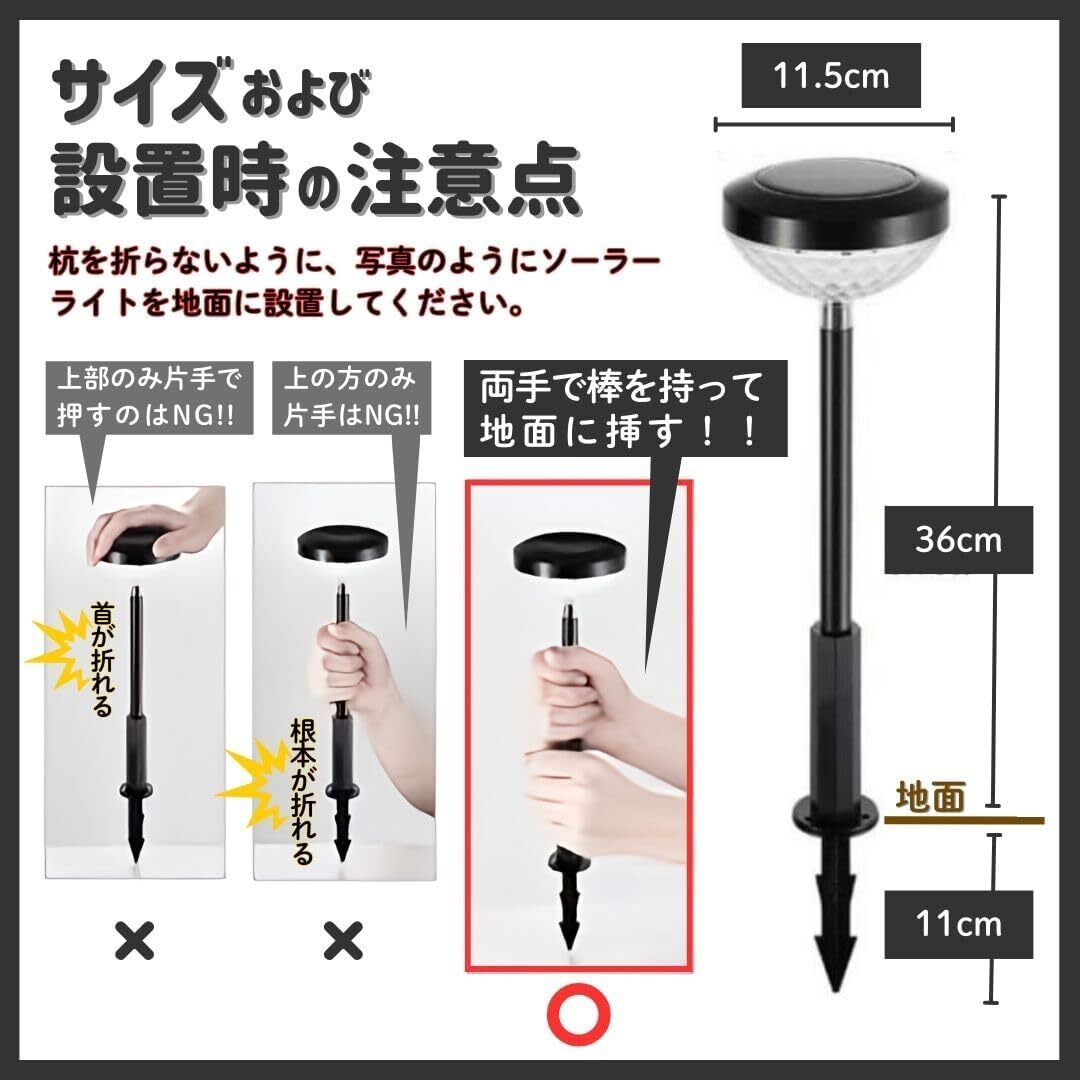 サイズおよび
設置時の注意点

杭を折らないように、写真のようにソーラーライトを地面に設置してください。

上部のみ片手で押すのはNG!!

上の方のみ片手はNG!!

両手で棒を持って地面に挿す！！

首が折れる

根本が折れる

×

×

○

11.5cm

36cm

地面

11cm