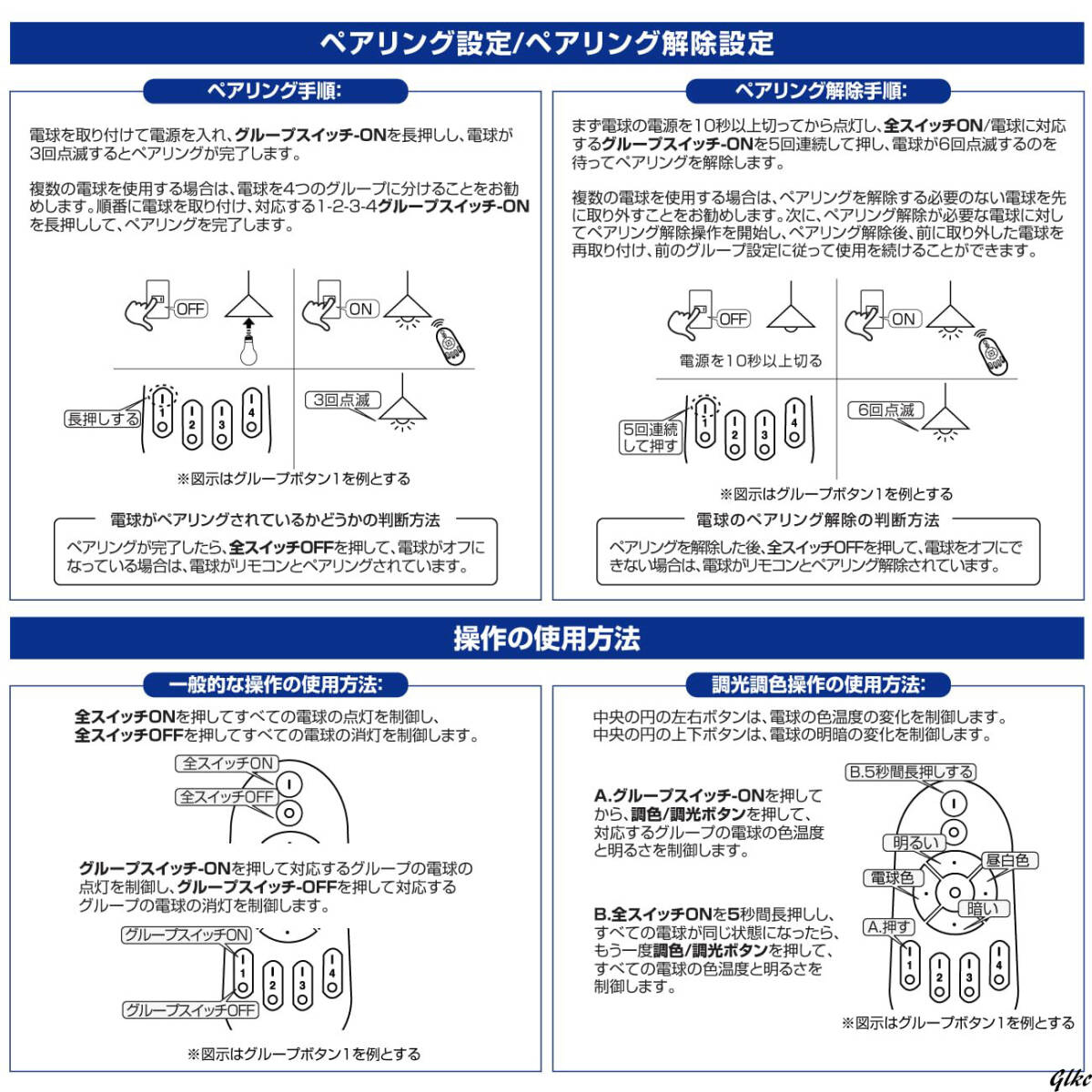 ペアリング設定/ペアリング解除設定

ペアリング手順:

電球を取り付けて電源を入れ、グループスイッチ-ONを長押しし、電球が3回点滅するとペアリングが完了します。

複数の電球を使用する場合は、電球を4つのグループに分けることをお勧めします。順番に電球を取り付け、対応する1-2-3-4グループスイッチ-ONを長押しして、ペアリングを完了します。

OFF
ON
長押しする
1 2 3 4
3回点滅

※図示はグループボタン1を例とする

電球がペアリングされているかどうかの判断方法

ペアリングが完了したら、全スイッチOFFを押して、電球がオフになっている場合は、電球がリモコンとペアリングされています。

ペアリング解除手順:

まず電球の電源を10秒以上切ってから点灯し、全スイッチON/電球に対応するグループスイッチ-ONを5回連続して押し、電球が6回点滅するのを待ってペアリングを解除します。

複数の電球を使用する場合は、ペアリングを解除する必要のない電球を先に取り外すことをお勧めします。次に、ペアリング解除が必要な電球に対してペアリング解除操作を開始し、ペアリング解除後、前に取り外した電球を再取り付け、前のグループ設定に従って使用を続けることができます。

OFF
ON
電源を10秒以上切る
5回連続して押す
1 2 3 4
6回点滅

※図示はグループボタン1を例とする

電球のペアリング解除の判断方法

ペアリングを解除した後、全スイッチOFFを押して、電球をオフにできない場合は、電球がリモコンとペアリング解除されています。

操作の使用方法

一般的な操作の使用方法:

全スイッチONを押してすべての電球の点灯を制御し、全スイッチOFFを押してすべての電球の消灯を制御します。

全スイッチON
全スイッチOFF

グループスイッチ-ONを押して対応するグループの電球の点灯を制御し、グループスイッチ-OFFを押して対応するグループの電球の消灯を制御します。

グループスイッチON
1 2 3 4
グループスイッチOFF

※図示はグループボタン1を例とする

調光調色操作の使用方法:

中央の円の左右ボタンは、電球の色温度の変化を制御します。中央の円の上下ボタンは、電球の明暗の変化を制御します。

A.グループスイッチ-ONを押してから、調色/調光ボタンを押して、対応するグループの電球の色温度と明るさを制御します。

B.全スイッチONを5秒間長押しし、すべての電球が同じ状態になったら、もう一度調色/調光ボタンを押して、すべての電球の色温度と明るさを制御します。

B.5秒間長押しする
明るい
昼白色
電球色
暗い
A.押す
1 2 3 4

※図示はグループボタン1を例とする

Glkc