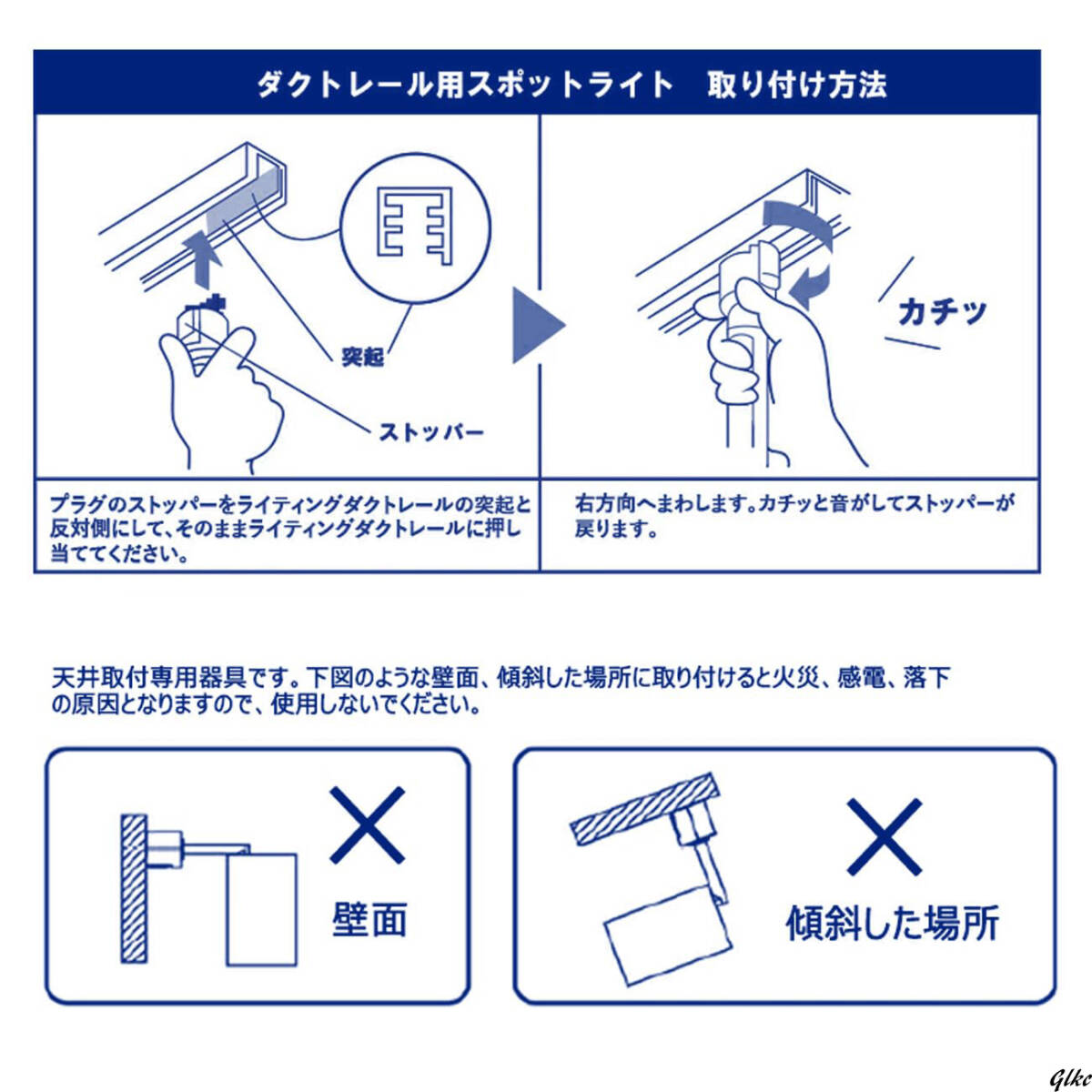 ダクトレール用スポットライト　取り付け方法

突起

ストッパー

カチッ

プラグのストッパーをライティングダクトレールの突起と反対側にして、そのままライティングダクトレールに押し当ててください。

右方向へまわします。カチッと音がしてストッパーが戻ります。

天井取付専用器具です。下図のような壁面、傾斜した場所に取り付けると火災、感電、落下の原因となりますので、使用しないでください。

壁面

傾斜した場所

Glkc