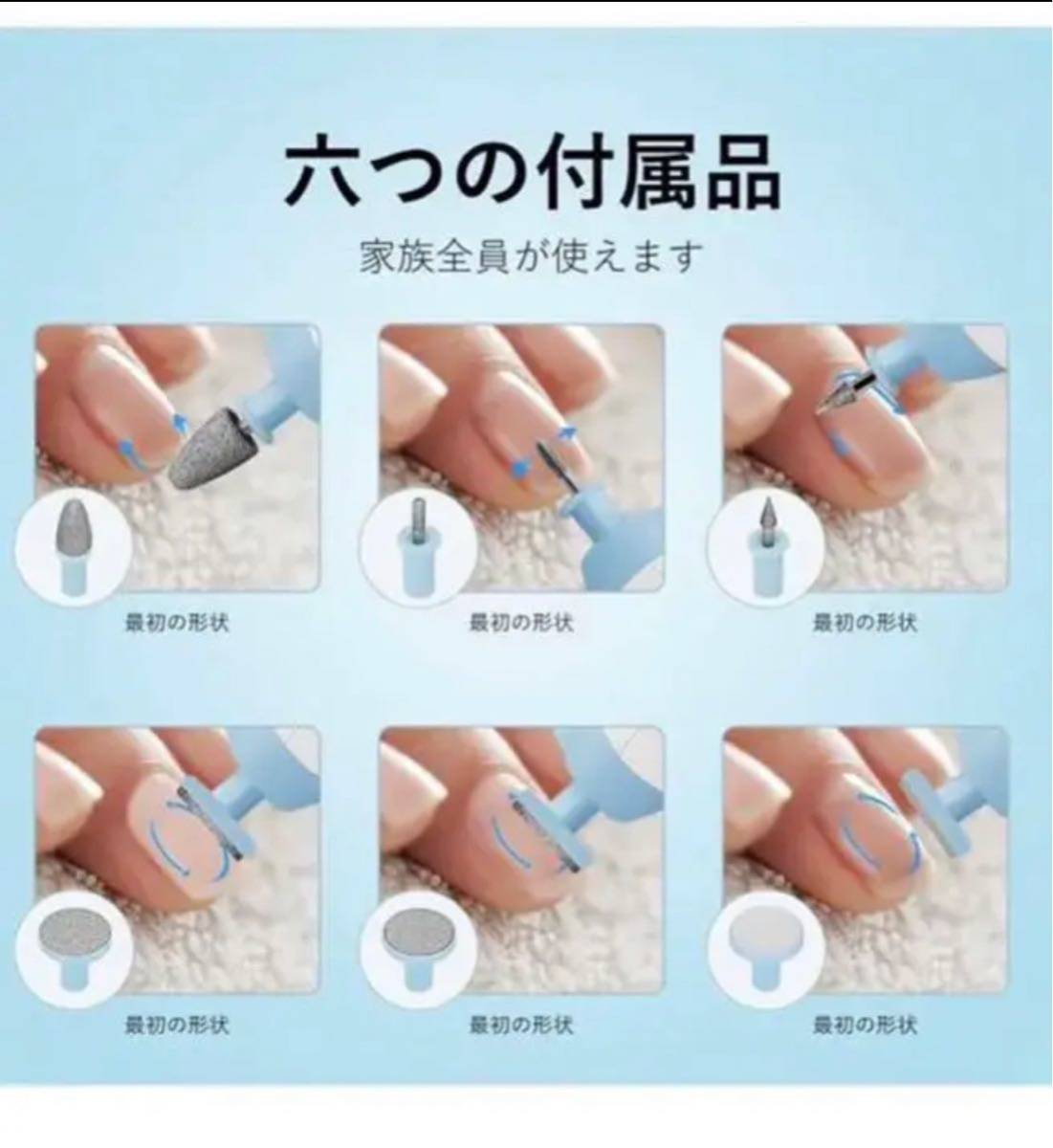 六つの付属品

家族全員が使えます

最初の形状

最初の形状

最初の形状

最初の形状

最初の形状

最初の形状