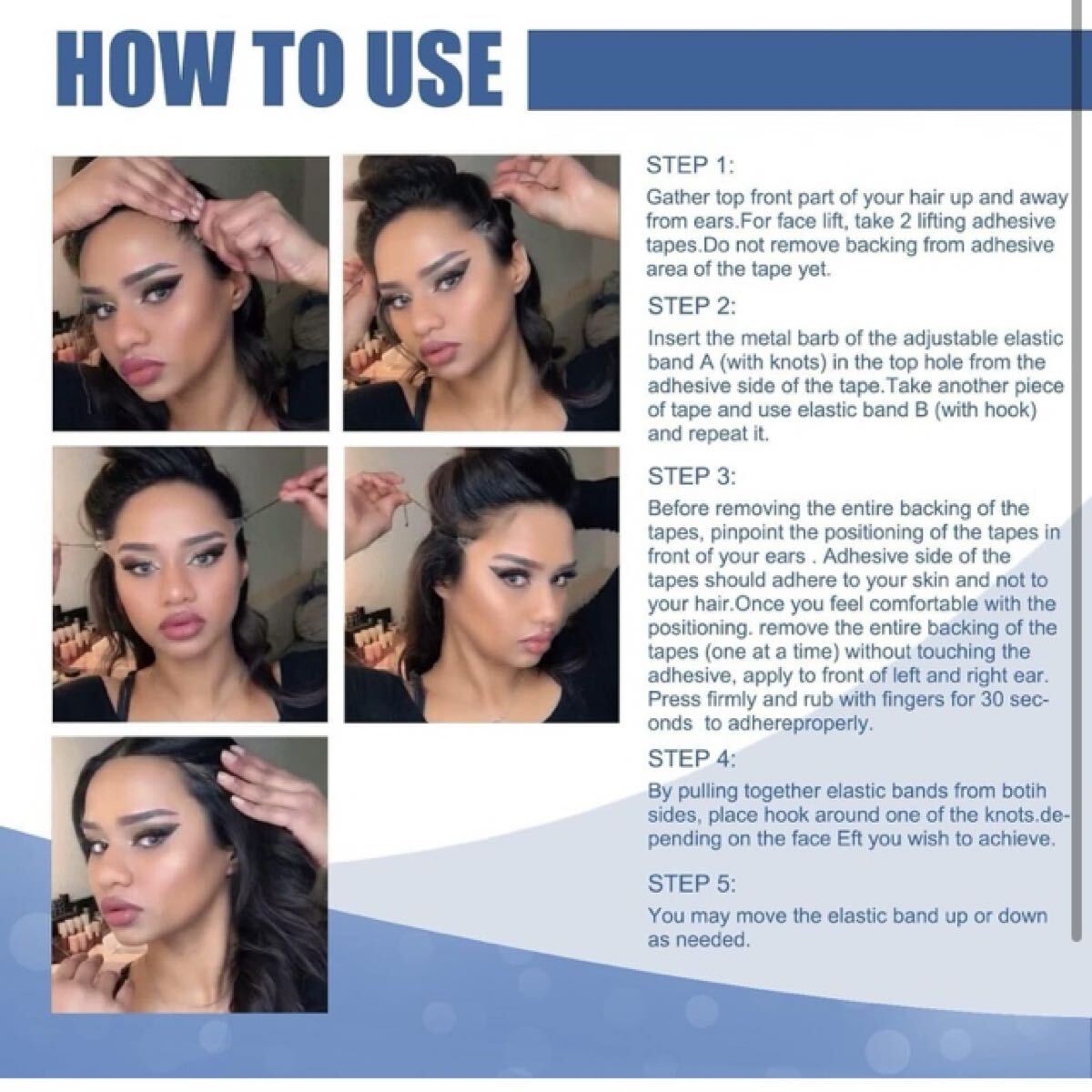 HOW TO USE

STEP 1:

Gather top front part of your hair up and away from ears.For face lift, take 2 lifting adhesive tapes.Do not remove backing from adhesive area of the tape yet.

STEP 2:

Insert the metal barb of the adjustable elastic band A (with knots) in the top hole from the adhesive side of the tape.Take another piece of tape and use elastic band B (with hook) and repeat it.

STEP 3:

Before removing the entire backing of the tapes, pinpoint the positioning of the tapes in front of your ears . Adhesive side of the tapes should adhere to your skin and not to your hair.Once you feel comfortable with the positioning. remove the entire backing of the tapes (one at a time) without touching the adhesive, apply to front of left and right ear. Press firmly and rub with fingers for 30 seconds to adhereproperly.

STEP 4:

By pulling together elastic bands from botih sides, place hook around one of the knots.depending on the face Eft you wish to achieve.

STEP 5:

You may move the elastic band up or down as needed.