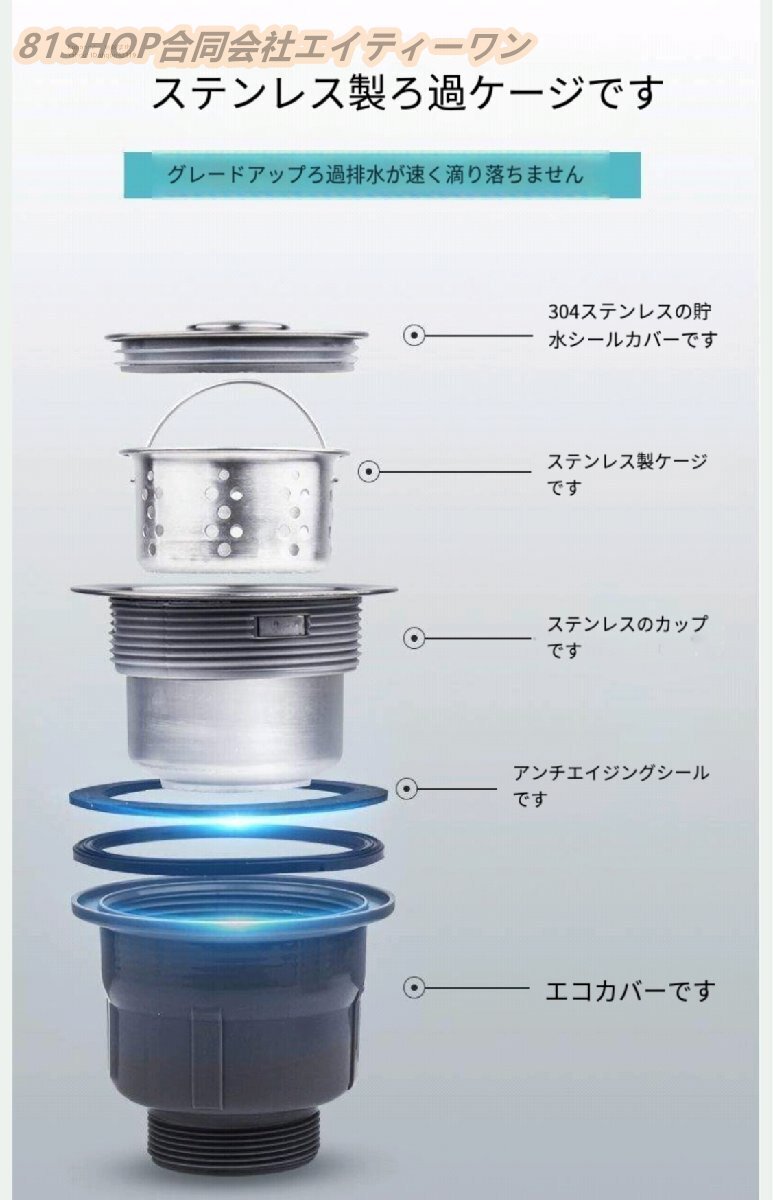 81SHOP合同会社エイティーワン

ステンレス製ろ過ケージです

グレードアップろ過排水が速く滴り落ちません

304ステンレスの貯水シールカバーです

ステンレス製ケージです

ステンレスのカップです

アンチエイジングシールです

エコカバーです