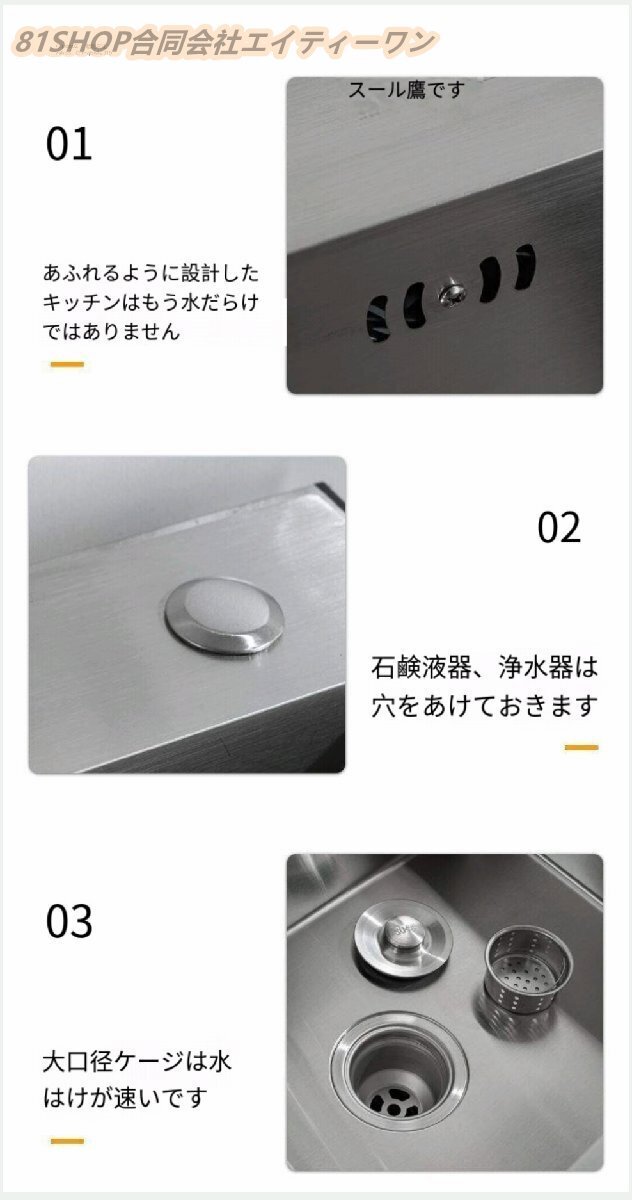 81SHOP合同会社エイティーワン

スール鷹です

01

あふれるように設計したキッチンはもう水だらけではありません

02

石鹸液器、浄水器は穴をあけておきます

03

大口径ケージは水はけが速いです