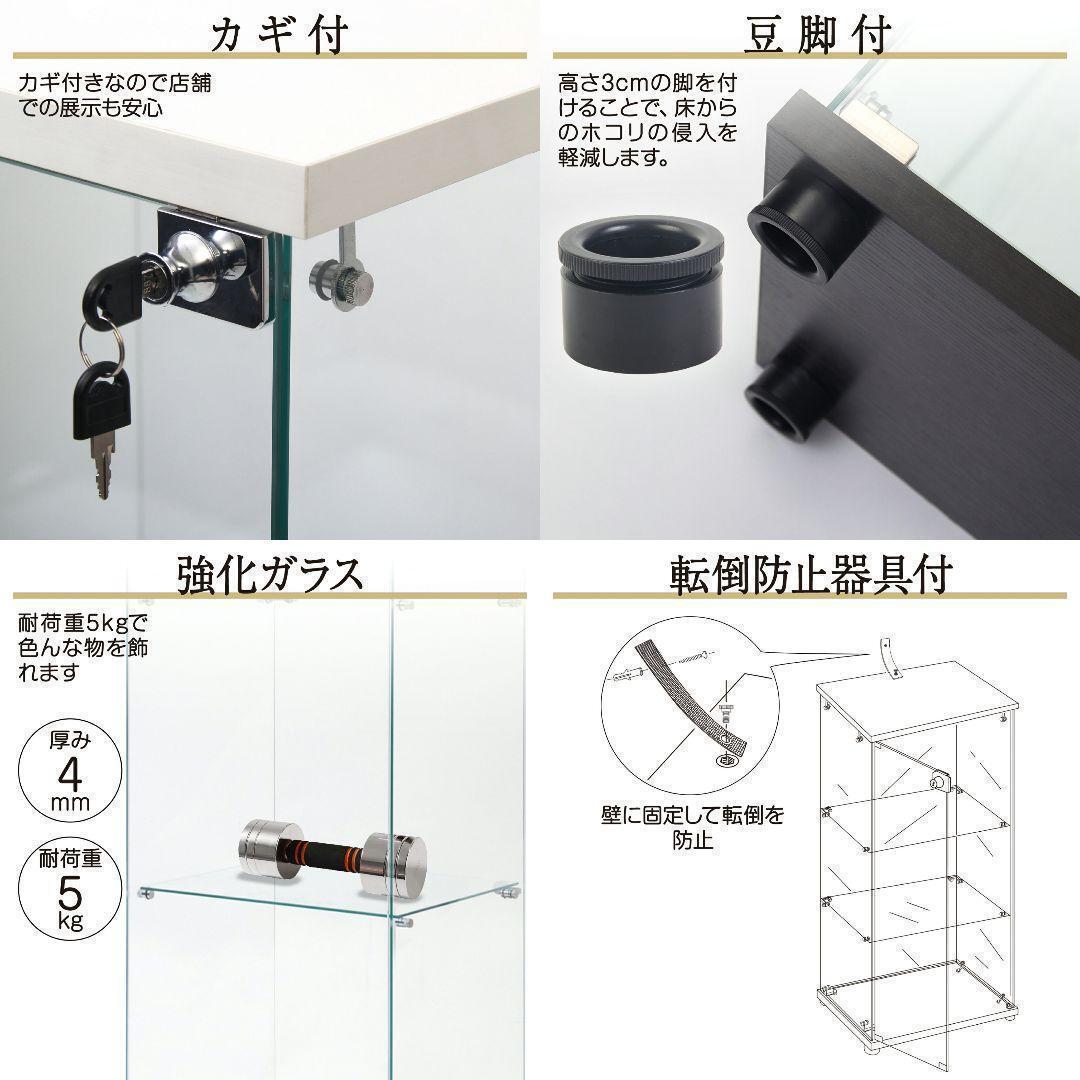 カギ付

カギ付きなので店舗での展示も安心

豆脚付

高さ3cmの脚を付けることで、床からのホコリの侵入を軽減します。

強化ガラス

耐荷重5kgで色んな物を飾れます

厚み 4 mm

耐荷重 5 kg

転倒防止器具付

壁に固定して転倒を防止